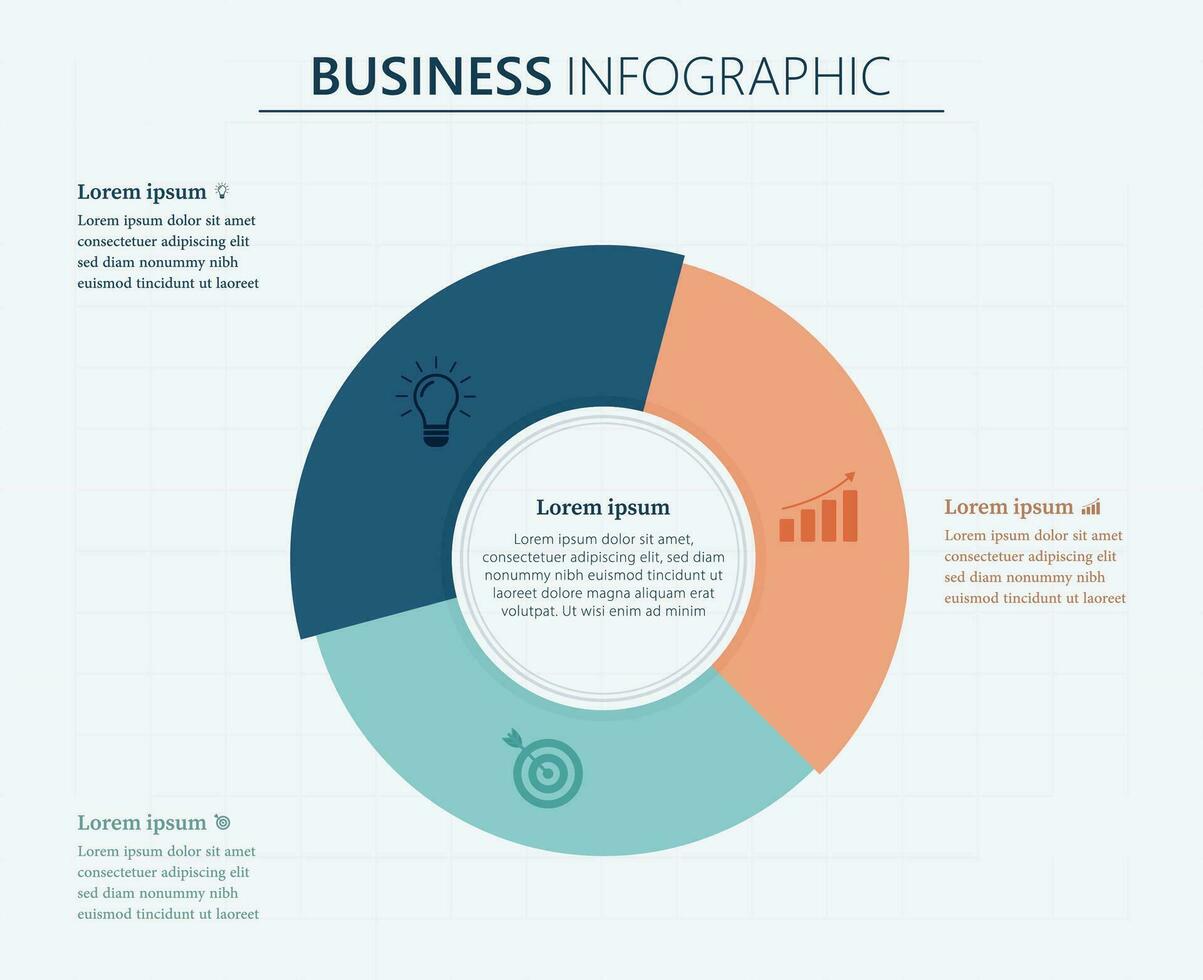 BUSINESS INFOGRAPHIC

Lorem ipsum
Lorem ipsum dolor sit amet consectetuer adipiscing elit sed diam nonummy nibh euismod tincidunt ut laoreet

Lorem ipsum
Lorem ipsum dolor sit amet, consectetuer adipiscing elit, sed diam nonummy nibh euismod tincidunt ut laoreet dolore magna aliquam erat volutpat. Ut wisi enim ad minim

Lorem ipsum
Lorem ipsum dolor sit amet consectetuer adipiscing elit sed diam nonummy nibh euismod tincidunt ut laoreet

Lorem ipsum
Lorem ipsum dolor sit amet consectetuer adipiscing elit sed diam nonummy nibh euismod tincidunt ut laoreet