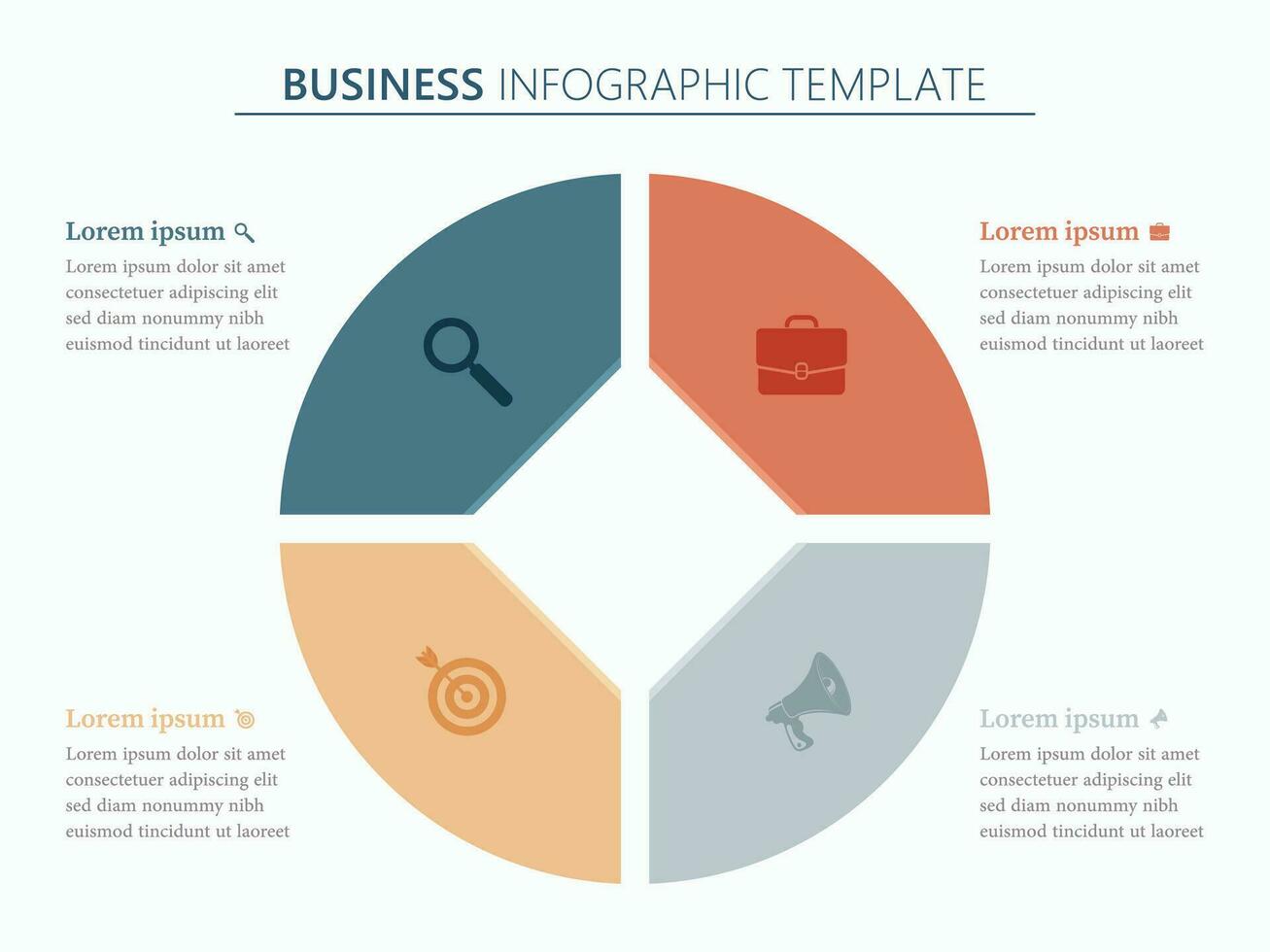 BUSINESS INFOGRAPHIC TEMPLATE

Lorem ipsum

Lorem ipsum dolor sit amet consectetuer adipiscing elit sed diam nonummy nibh euismod tincidunt ut laoreet

Lorem ipsum

Lorem ipsum dolor sit amet consectetuer adipiscing elit sed diam nonummy nibh euismod tincidunt ut laoreet

Lorem ipsum

Lorem ipsum dolor sit amet consectetuer adipiscing elit sed diam nonummy nibh euismod tincidunt ut laoreet

Lorem ipsum

Lorem ipsum dolor sit amet consectetuer adipiscing elit sed diam nonummy nibh euismod tincidunt ut laoreet