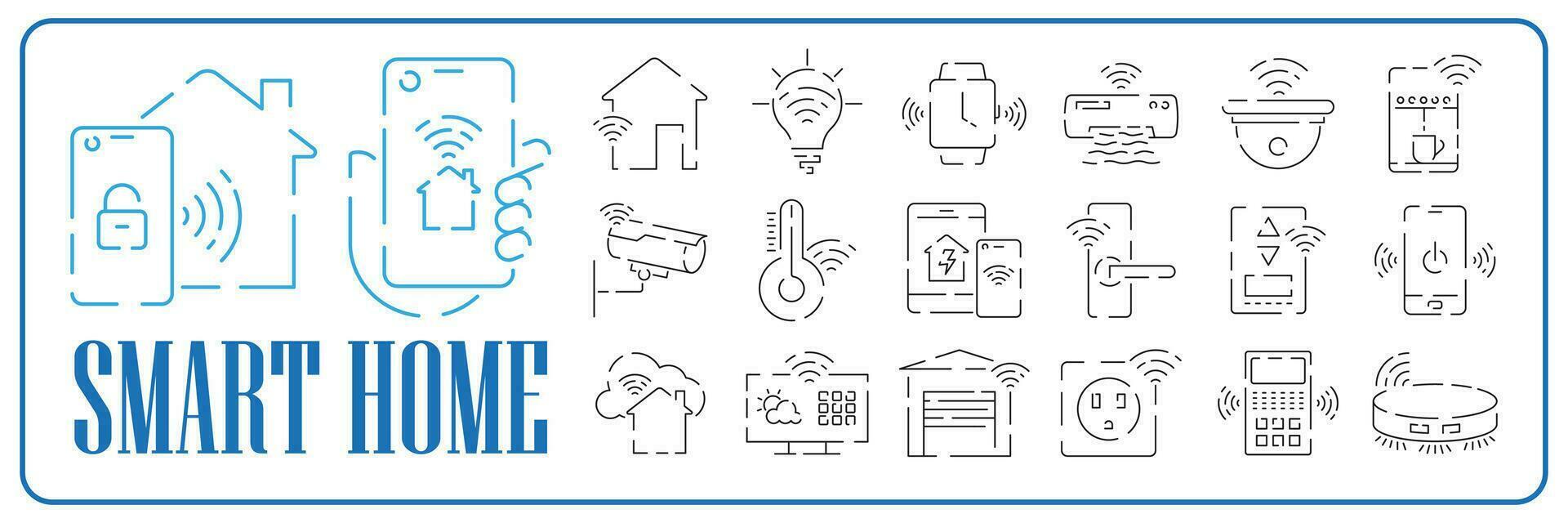 SMART HOME