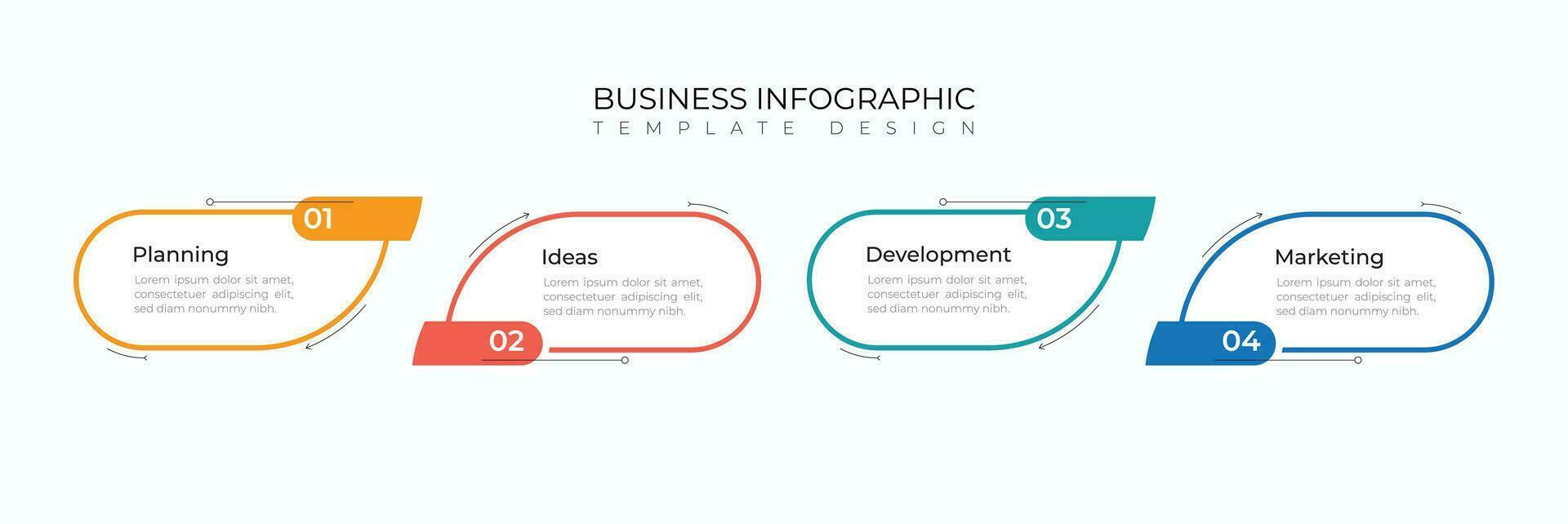 BUSINESS INFOGRAPHIC
TEMPLATE DESIGN

01
Planning
Lorem ipsum dolor sit amet, consectetuer adipiscing elit, sed diam nonummy nibh.

Ideas
Lorem ipsum dolor sit amet, consectetuer adipiscing elit, sed diam nonummy nibh.
02

03
Development
Lorem ipsum dolor sit amet, consectetuer adipiscing elit, sed diam nonummy nibh.

Marketing
Lorem ipsum dolor sit amet, consectetuer adipiscing elit, sed diam nonummy nibh.
04