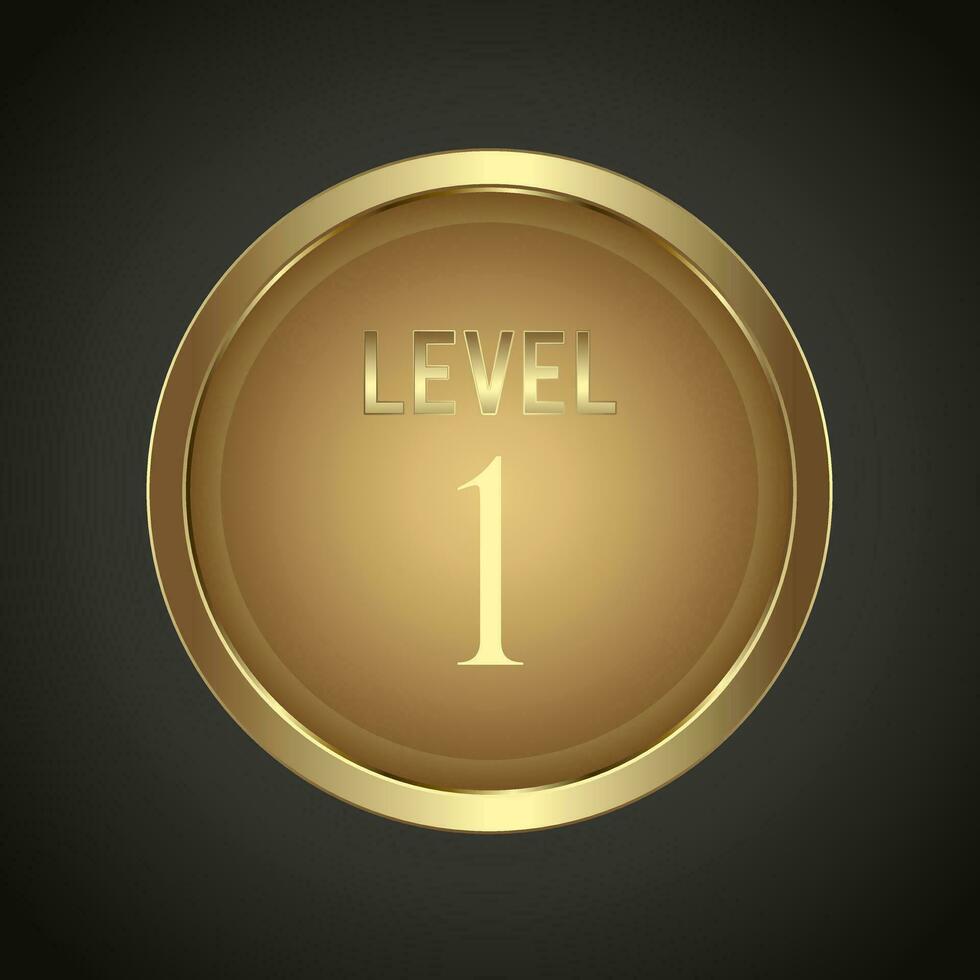 LEVEL
1