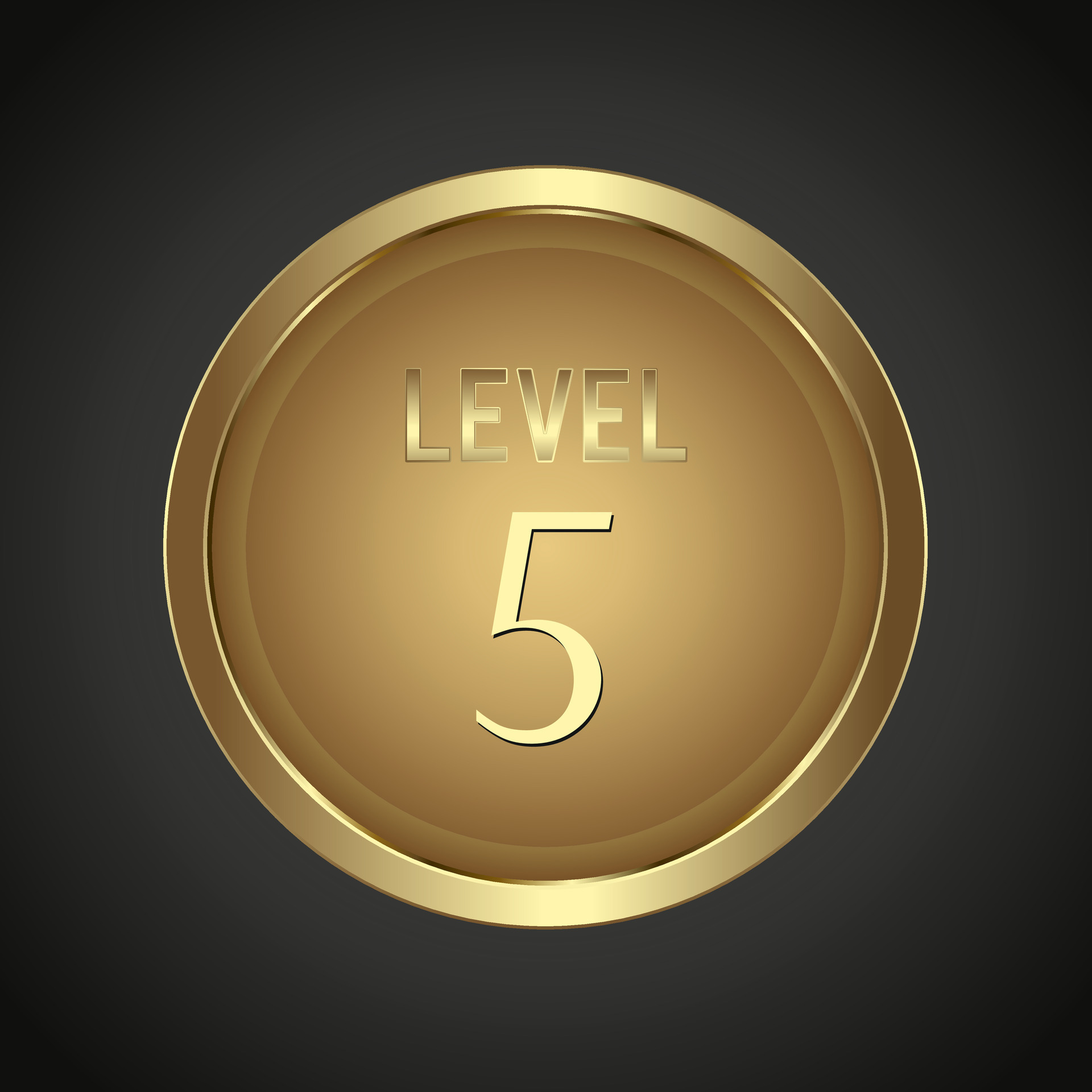 LEVEL
5