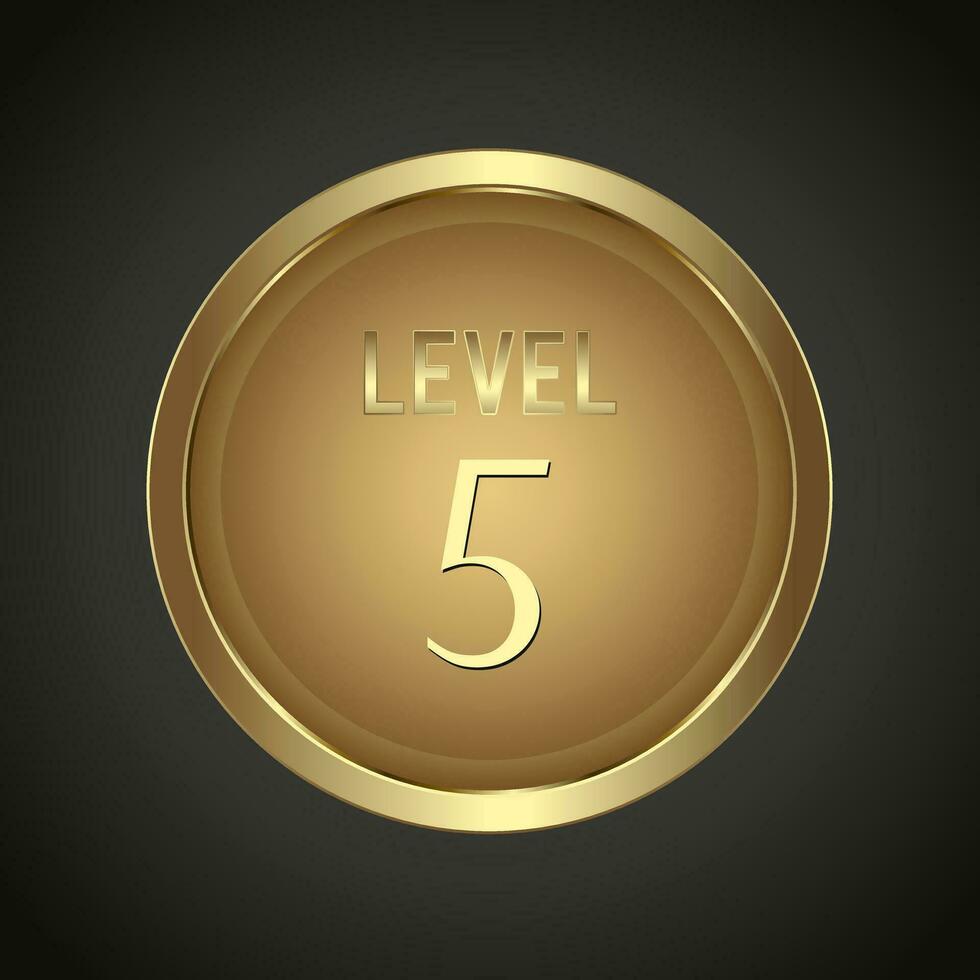 LEVEL
5