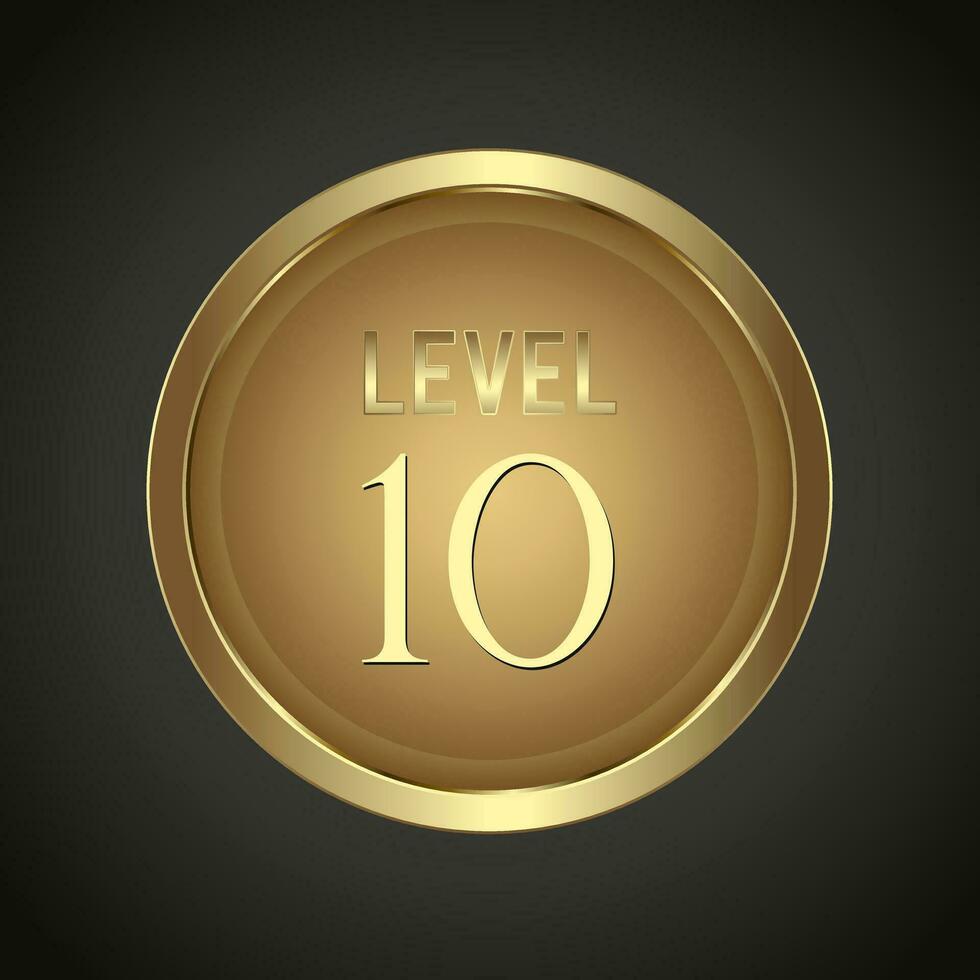 LEVEL
10