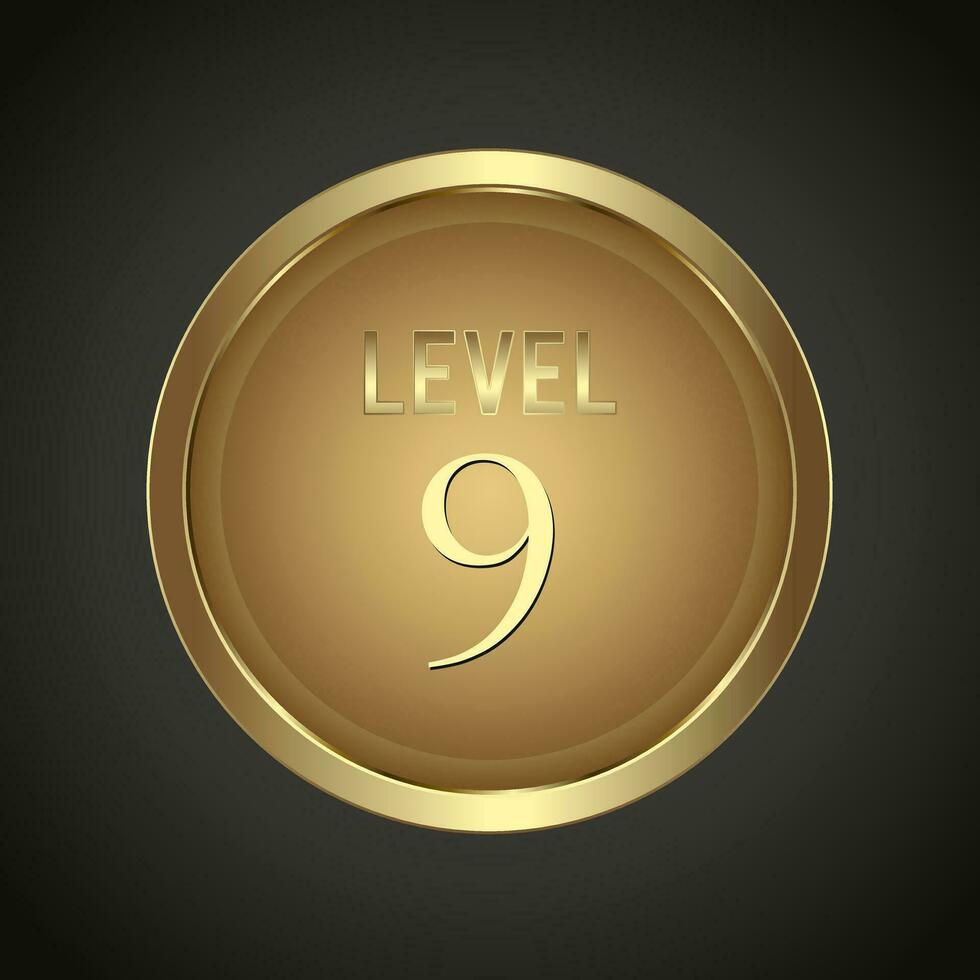 LEVEL
9