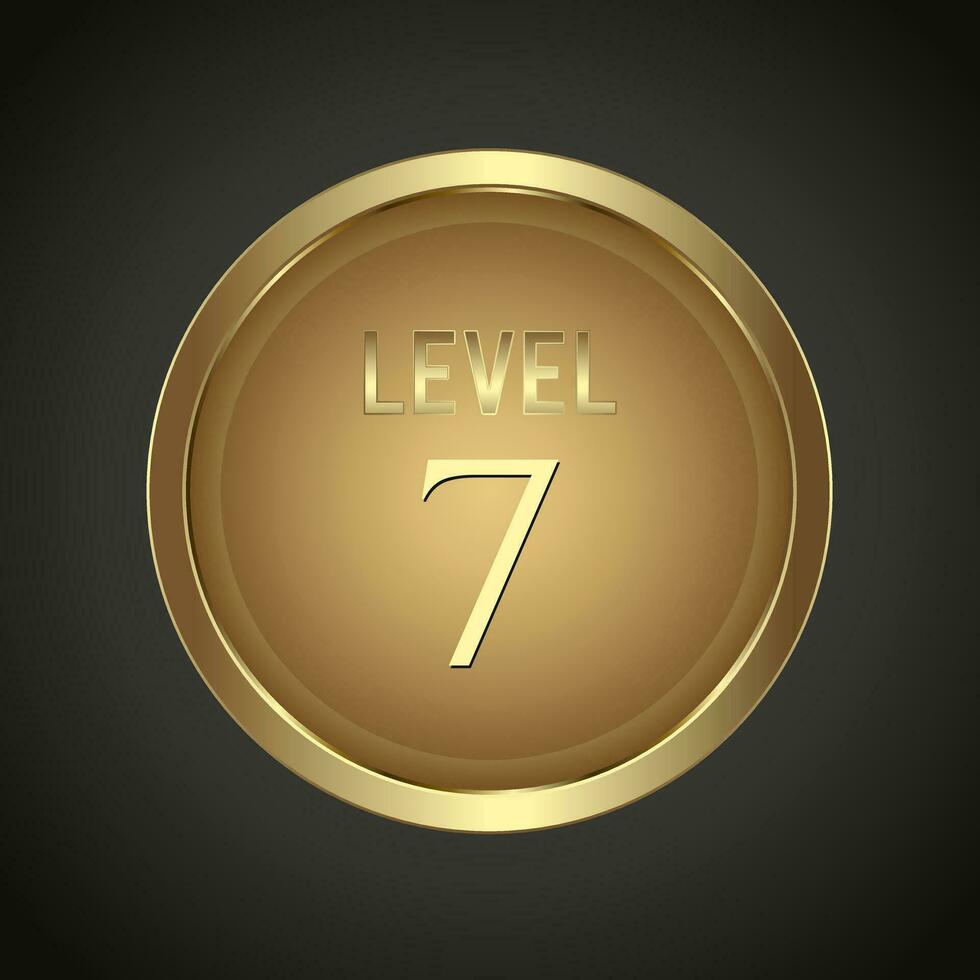 LEVEL

7