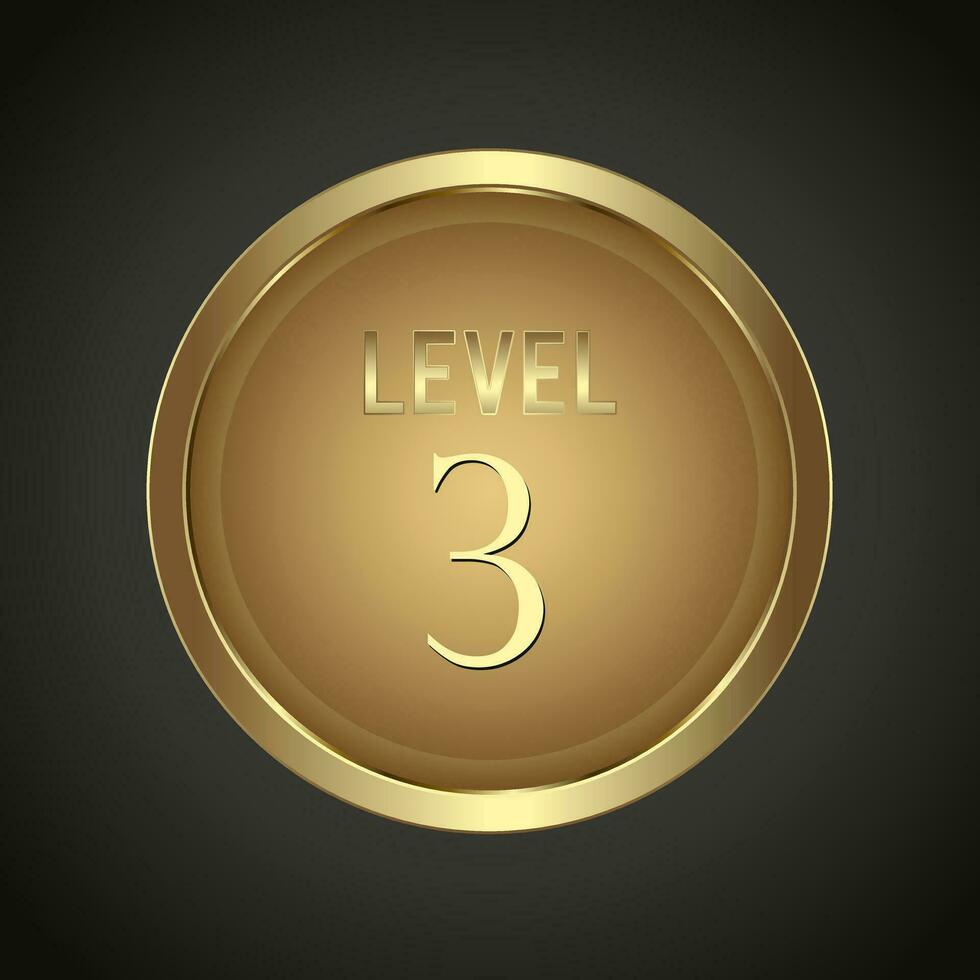 LEVEL
3