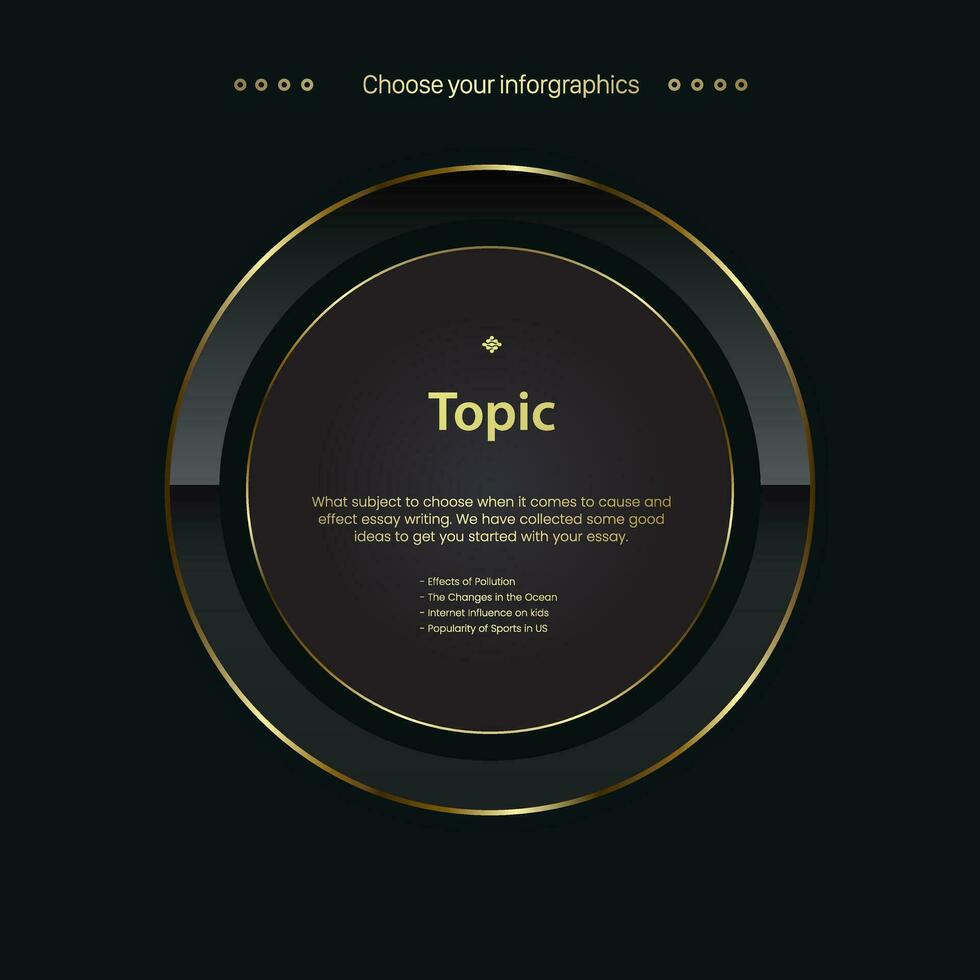 Choose your inforgraphics

Topic

What subject to choose when it comes to cause and effect essay writing. We have collected some good ideas to get you started with your essay.

- Effects of Pollution
- The Changes in the Ocean
- Internet Influence on kids
- Popularity of Sports in US