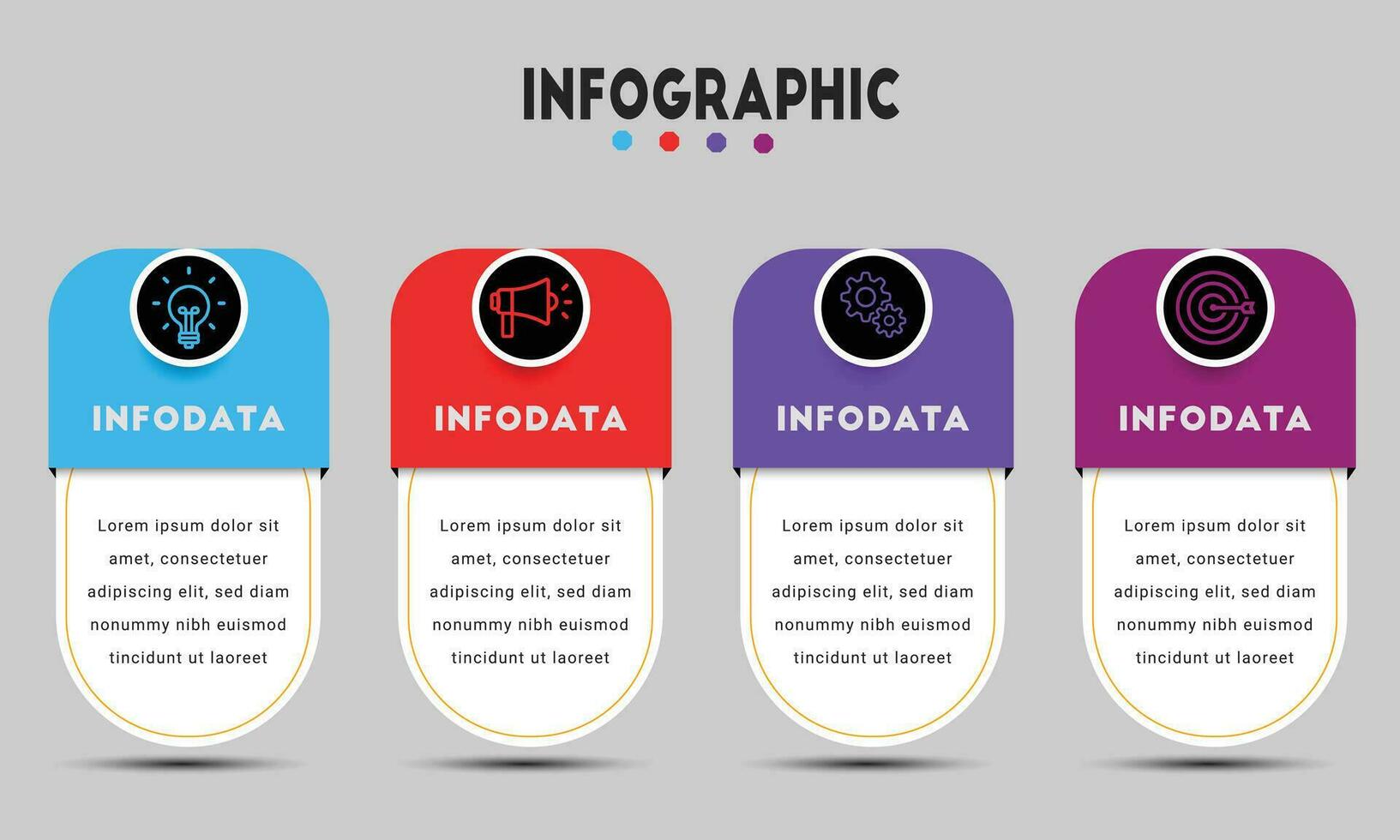 INFOGRAPHIC

INFODATA

Lorem ipsum dolor sit amet, consectetuer adipiscing elit, sed diam nonummy nibh euismod tincidunt ut laoreet

INFODATA

Lorem ipsum dolor sit amet, consectetuer adipiscing elit, sed diam nonummy nibh euismod tincidunt ut laoreet

INFODATA

Lorem ipsum dolor sit amet, consectetuer adipiscing elit, sed diam nonummy nibh euismod tincidunt ut laoreet

INFODATA

Lorem ipsum dolor sit amet, consectetuer adipiscing elit, sed diam nonummy nibh euismod tincidunt ut laoreet