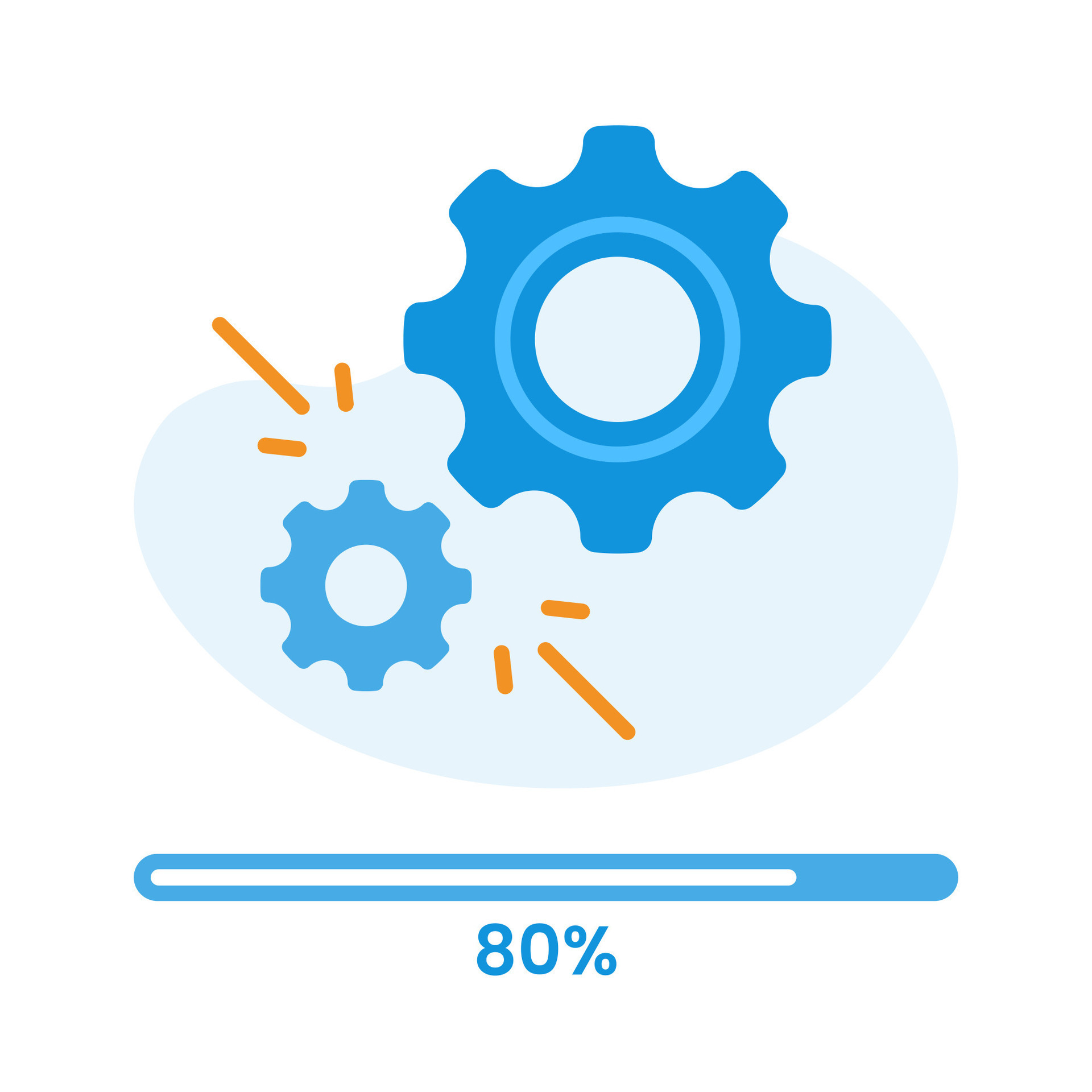 80%