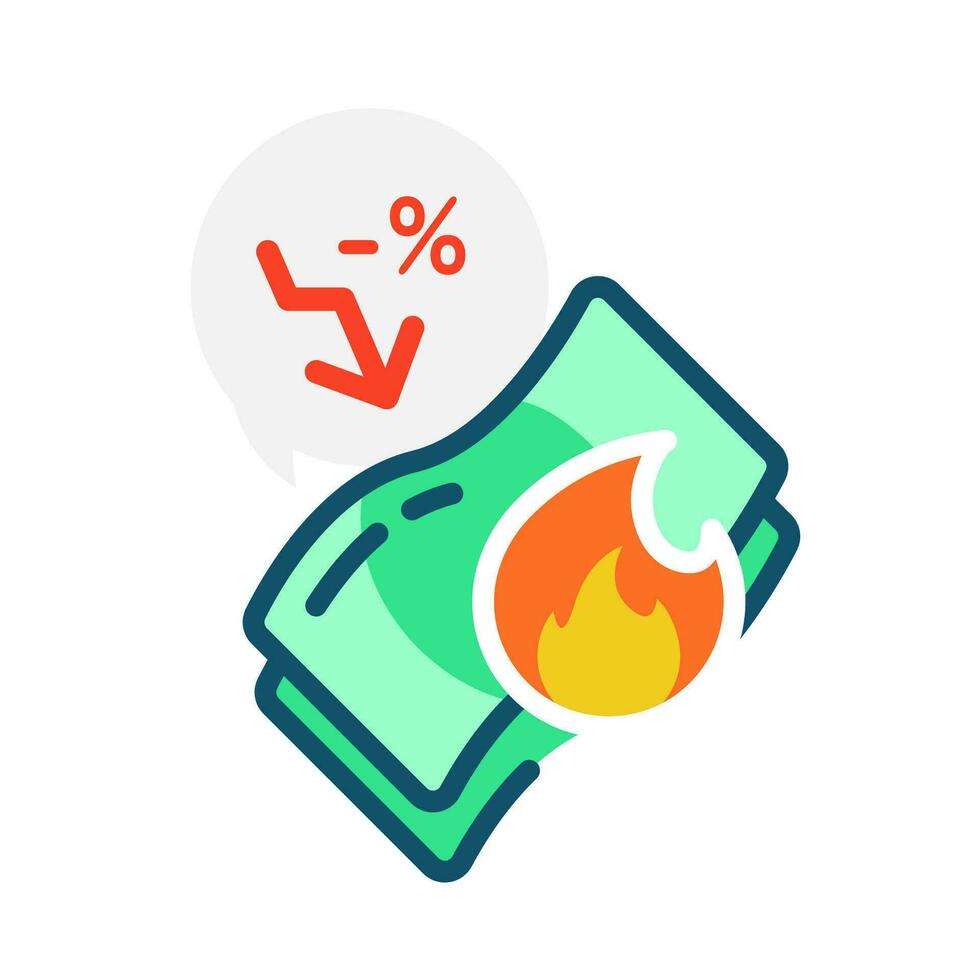 -%