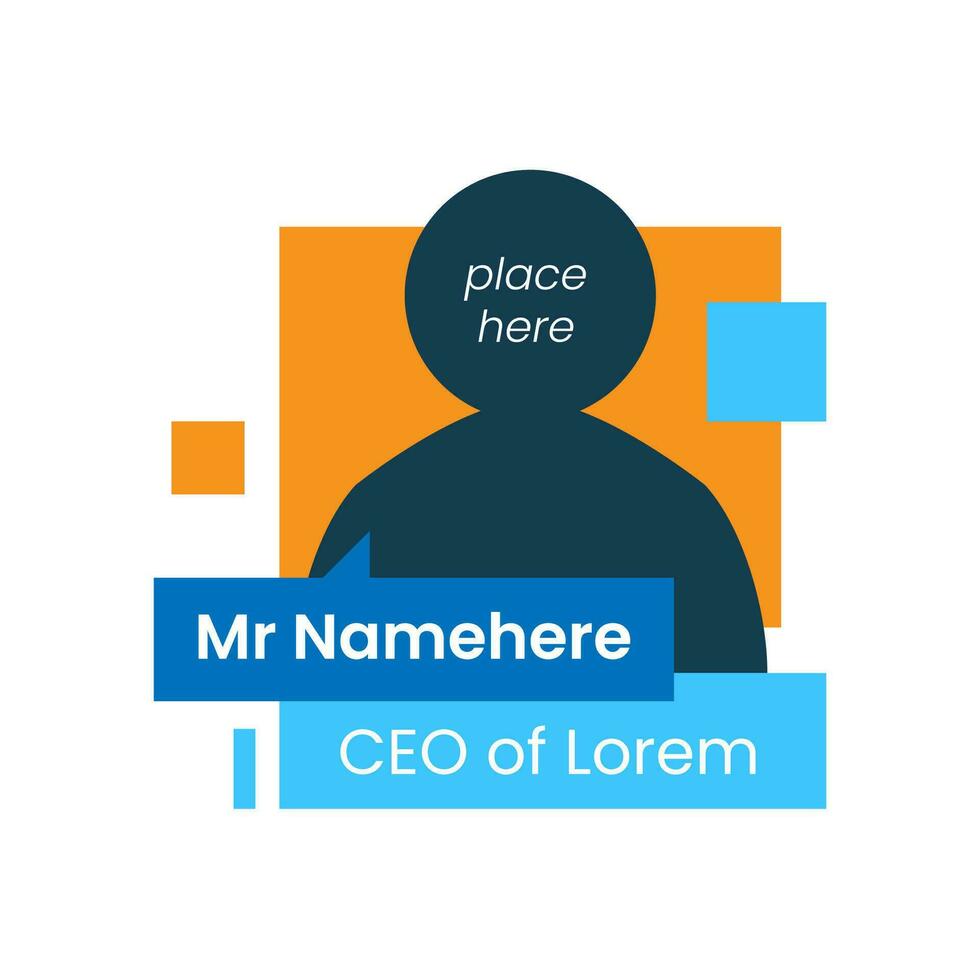 place here

Mr Namehere

CEO of Lorem