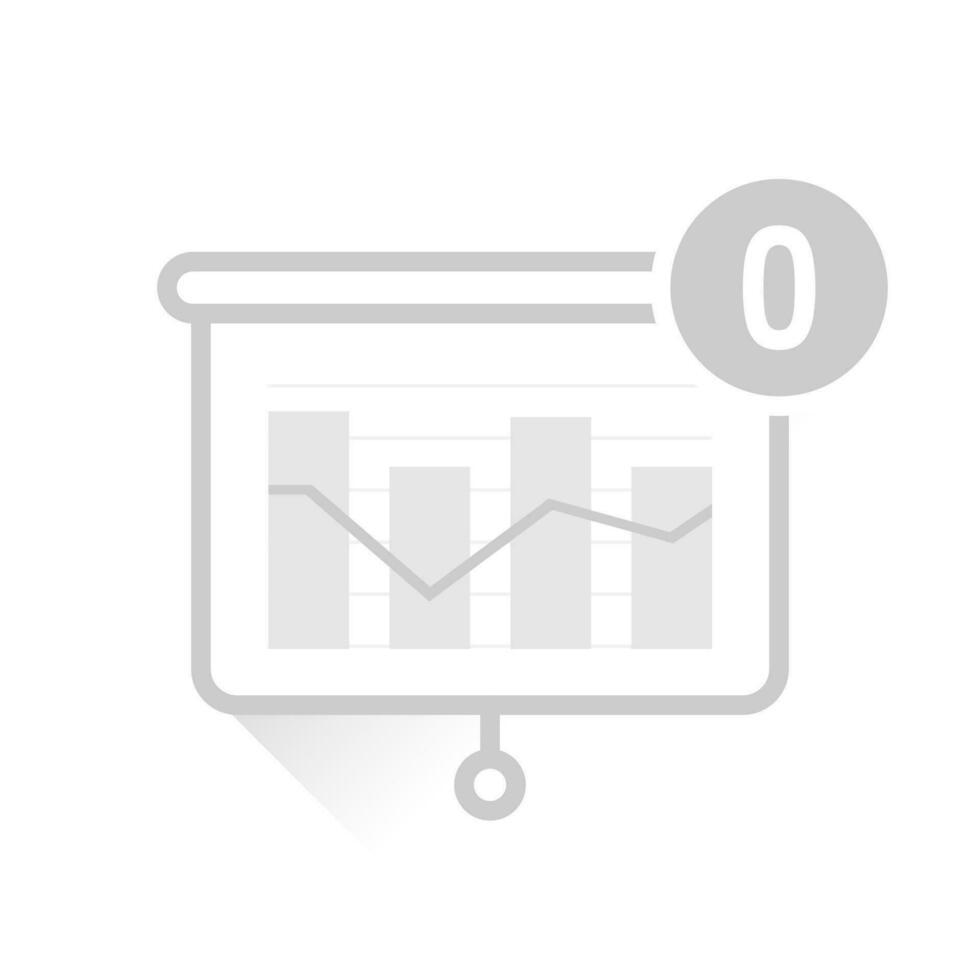 0