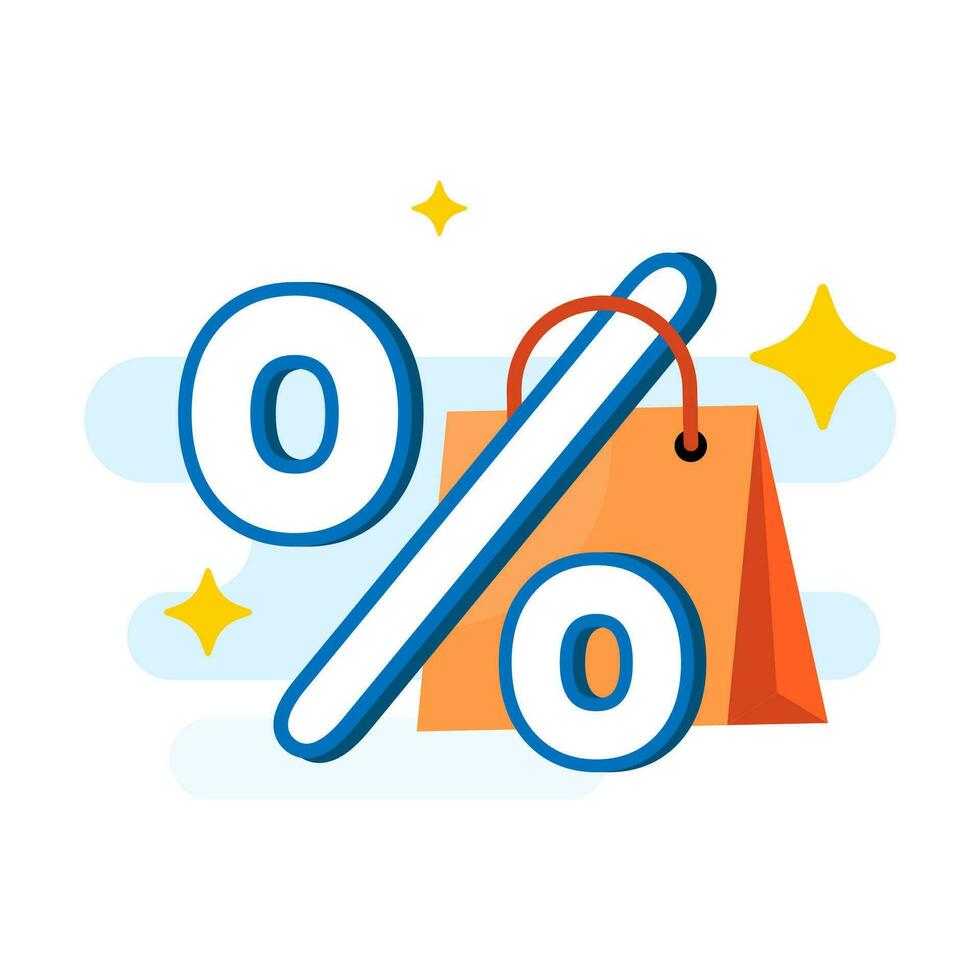 %