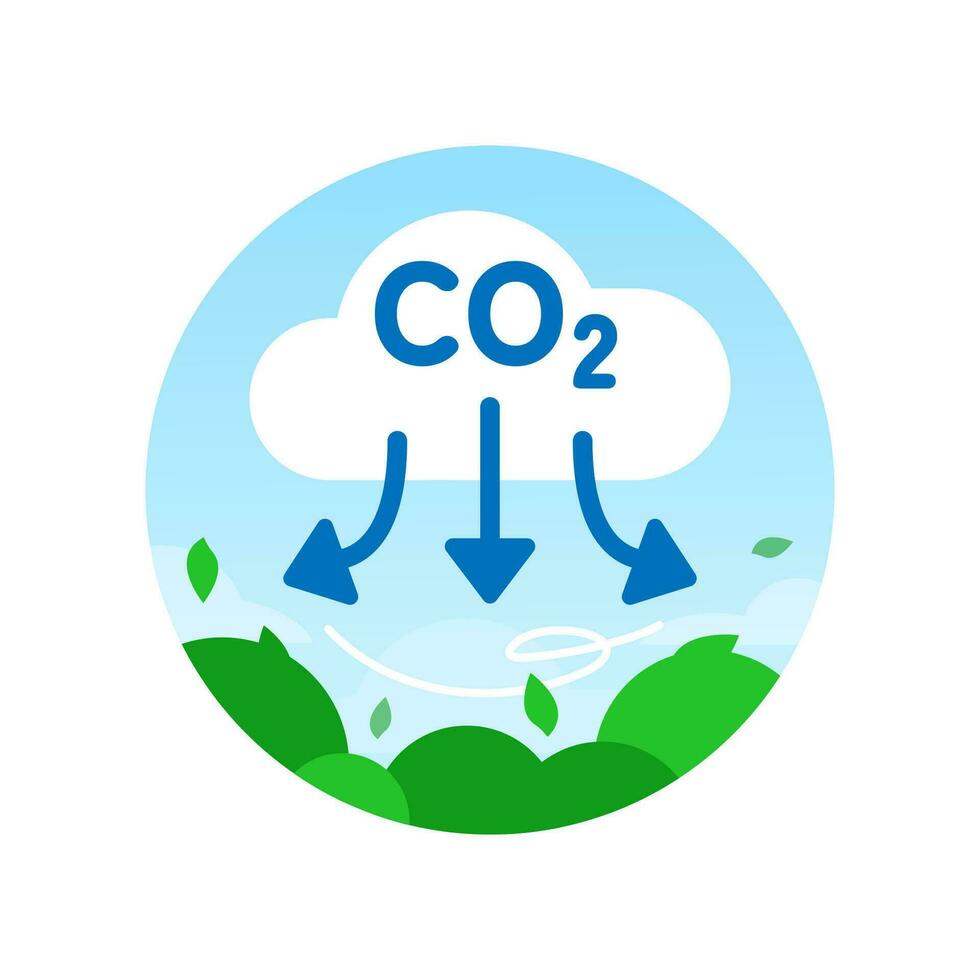 $CO_2$