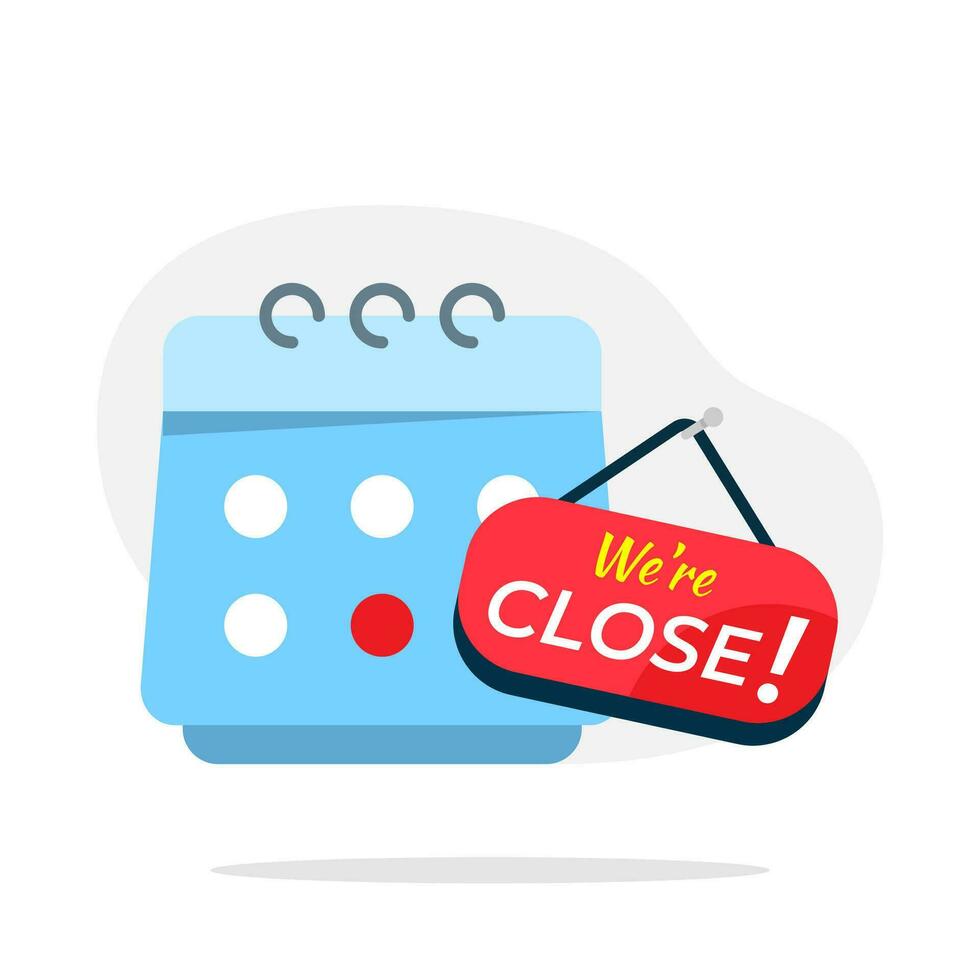 We're
CLOSE!