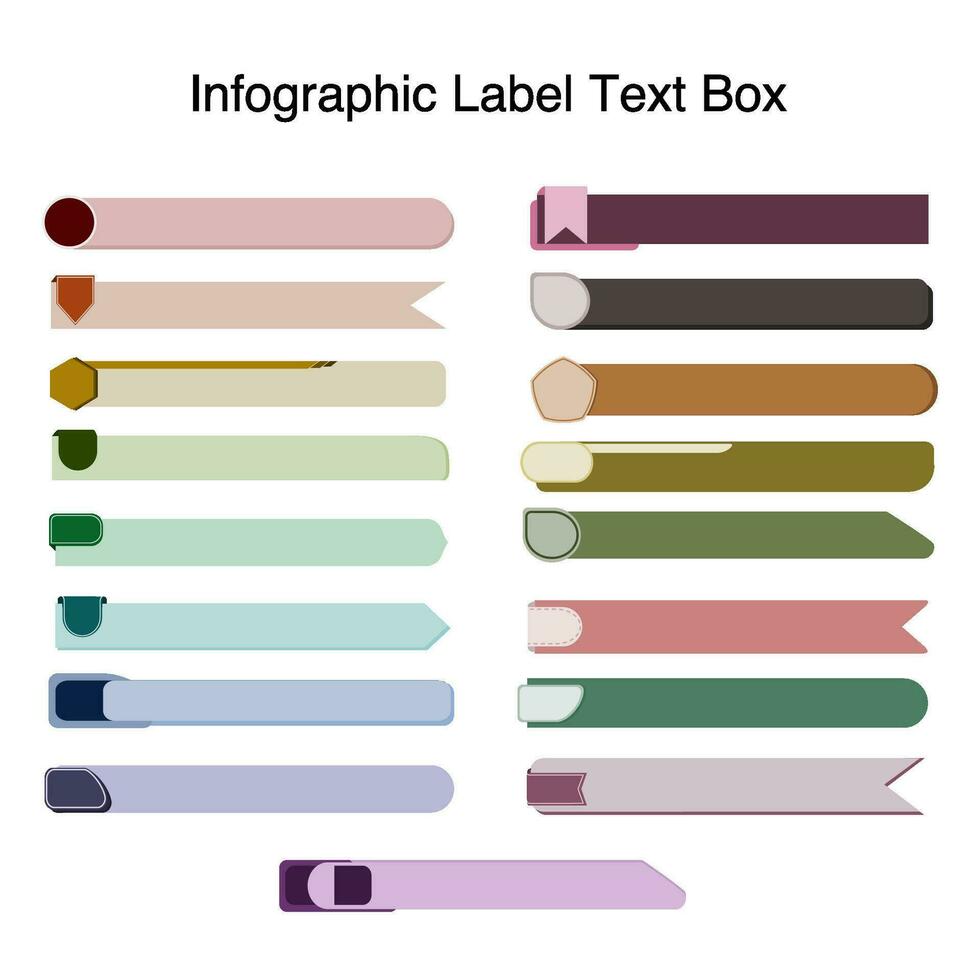 Infographic Label Text Box