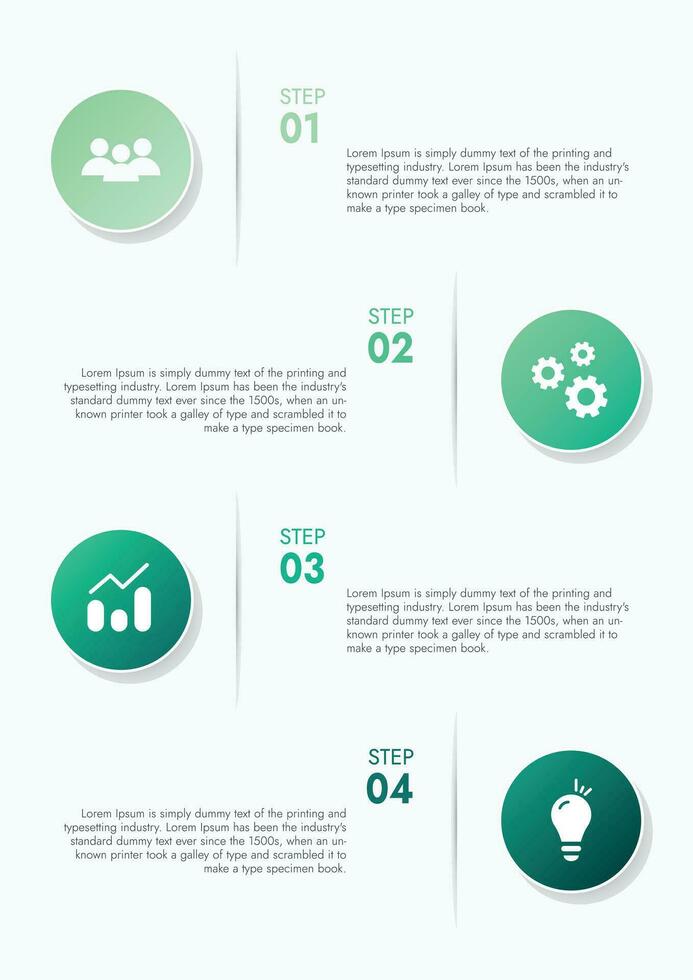 STEP
01

Lorem Ipsum is simply dummy text of the printing and typesetting industry. Lorem Ipsum has been the industry's standard dummy text ever since the 1500s, when an unknown printer took a galley of type and scrambled it to make a type specimen book.

STEP
02

Lorem Ipsum is simply dummy text of the printing and typesetting industry. Lorem Ipsum has been the industry's standard dummy text ever since the 1500s, when an unknown printer took a galley of type and scrambled it to make a type specimen book.

STEP
03

Lorem Ipsum is simply dummy text of the printing and typesetting industry. Lorem Ipsum has been the industry's standard dummy text ever since the 1500s, when an unknown printer took a galley of type and scrambled it to make a type specimen book.

STEP
04

Lorem Ipsum is simply dummy text of the printing and typesetting industry. Lorem Ipsum has been the industry's standard dummy text ever since the 1500s, when an unknown printer took a galley of type and scrambled it to make a type specimen book.