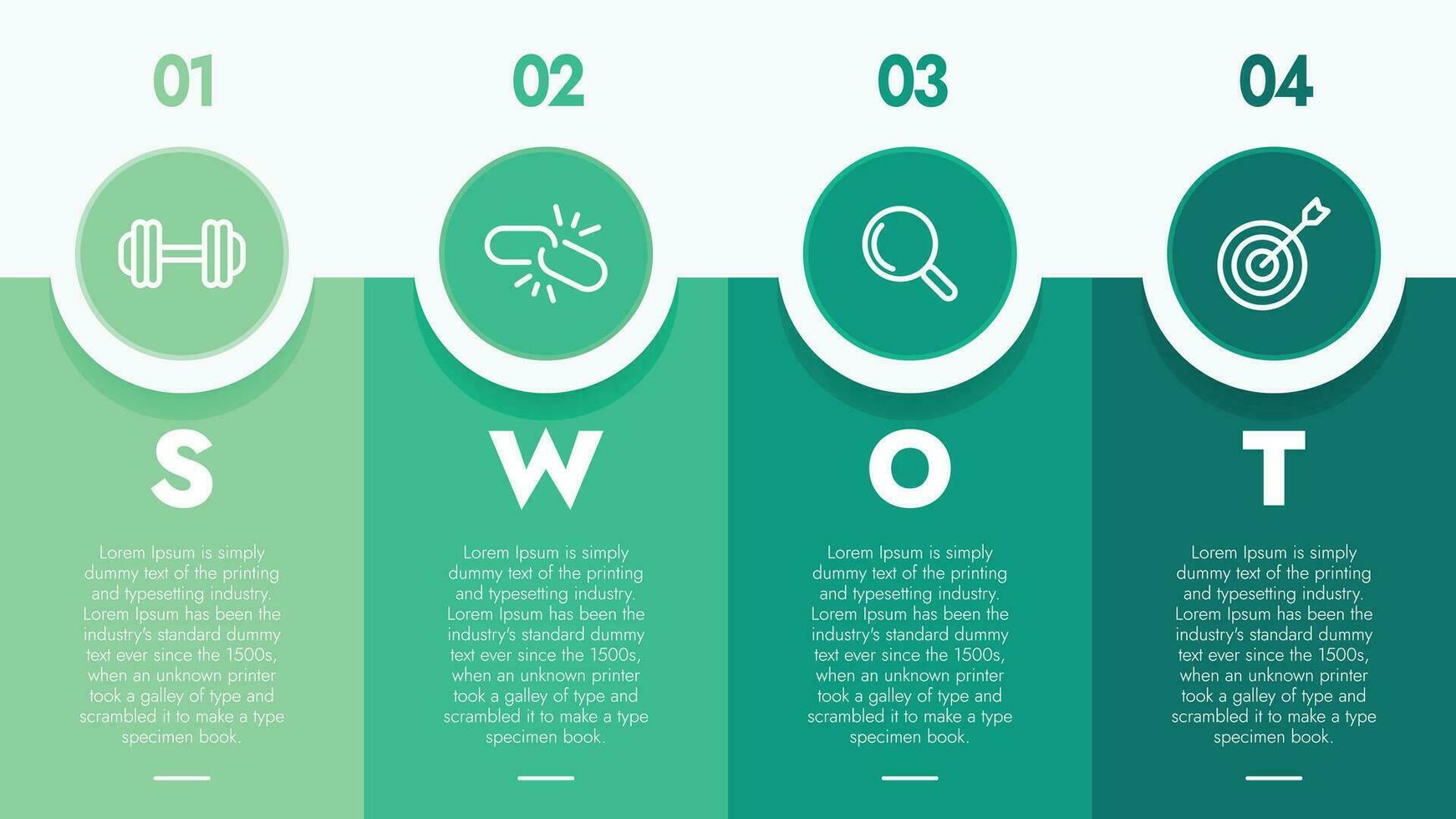 01

S

Lorem Ipsum is simply dummy text of the printing and typesetting industry. Lorem Ipsum has been the industry's standard dummy text ever since the 1500s, when an unknown printer took a galley of type and scrambled it to make a type specimen book.

02

W

Lorem Ipsum is simply dummy text of the printing and typesetting industry. Lorem Ipsum has been the industry's standard dummy text ever since the 1500s, when an unknown printer took a galley of type and scrambled it to make a type specimen book.

03

O

Lorem Ipsum is simply dummy text of the printing and typesetting industry. Lorem Ipsum has been the industry's standard dummy text ever since the 1500s, when an unknown printer took a galley of type and scrambled it to make a type specimen book.

04

T

Lorem Ipsum is simply dummy text of the printing and typesetting industry. Lorem Ipsum has been the industry's standard dummy text ever since the 1500s, when an unknown printer took a galley of type and scrambled it to make a type specimen book.