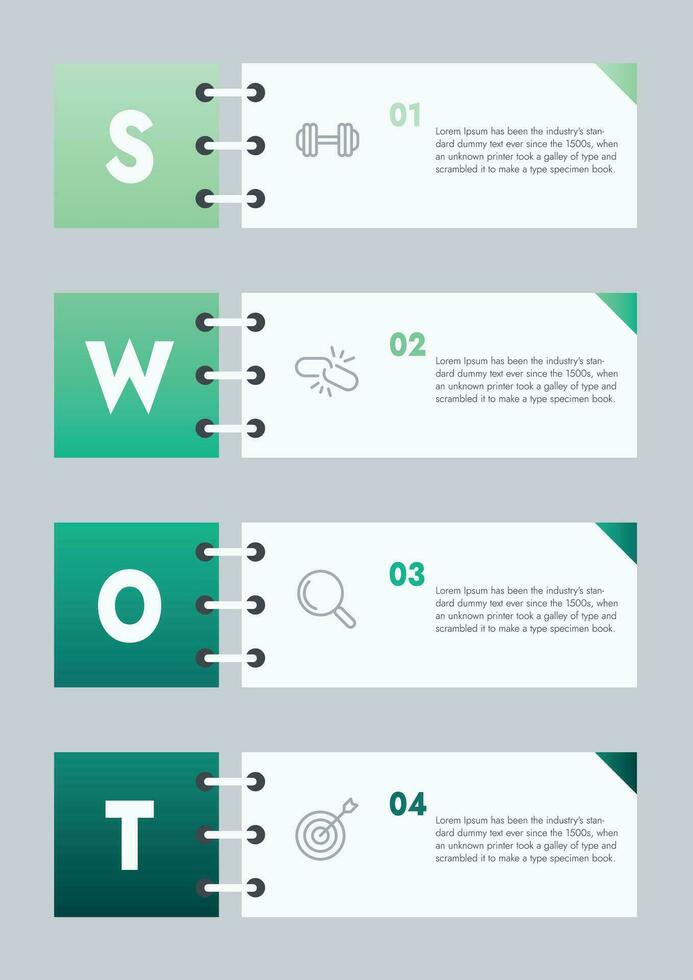 S

01

Lorem Ipsum has been the industry's standard dummy text ever since the 1500s, when an unknown printer took a galley of type and scrambled it to make a type specimen book.

W

02

Lorem Ipsum has been the industry's standard dummy text ever since the 1500s, when an unknown printer took a galley of type and scrambled it to make a type specimen book.

O

03

Lorem Ipsum has been the industry's standard dummy text ever since the 1500s, when an unknown printer took a galley of type and scrambled it to make a type specimen book.

T

04

Lorem Ipsum has been the industry's standard dummy text ever since the 1500s, when an unknown printer took a galley of type and scrambled it to make a type specimen book.