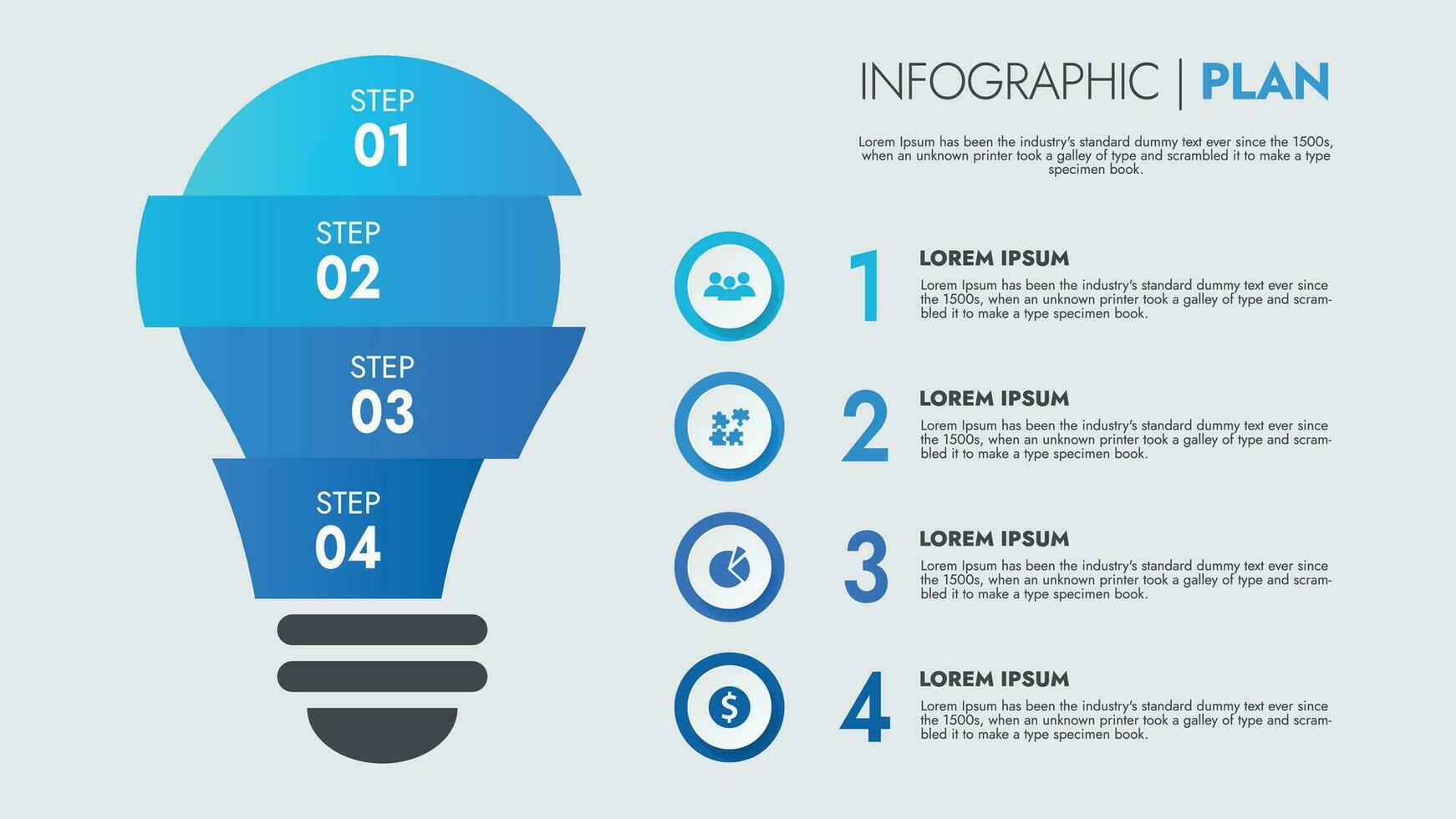 STEP
01

STEP
02

STEP
03

STEP
04

INFOGRAPHIC | PLAN

Lorem Ipsum has been the industry's standard dummy text ever since the 1500s, when an unknown printer took a galley of type and scrambled it to make a type specimen book.

1
LOREM IPSUM
Lorem Ipsum has been the industry's standard dummy text ever since the 1500s, when an unknown printer took a galley of type and scrambled it to make a type specimen book.

2
LOREM IPSUM
Lorem Ipsum has been the industry's standard dummy text ever since the 1500s, when an unknown printer took a galley of type and scrambled it to make a type specimen book.

3
LOREM IPSUM
Lorem Ipsum has been the industry's standard dummy text ever since the 1500s, when an unknown printer took a galley of type and scrambled it to make a type specimen book.

$
4
LOREM IPSUM
Lorem Ipsum has been the industry's standard dummy text ever since the 1500s, when an unknown printer took a galley of type and scrambled it to make a type specimen book.