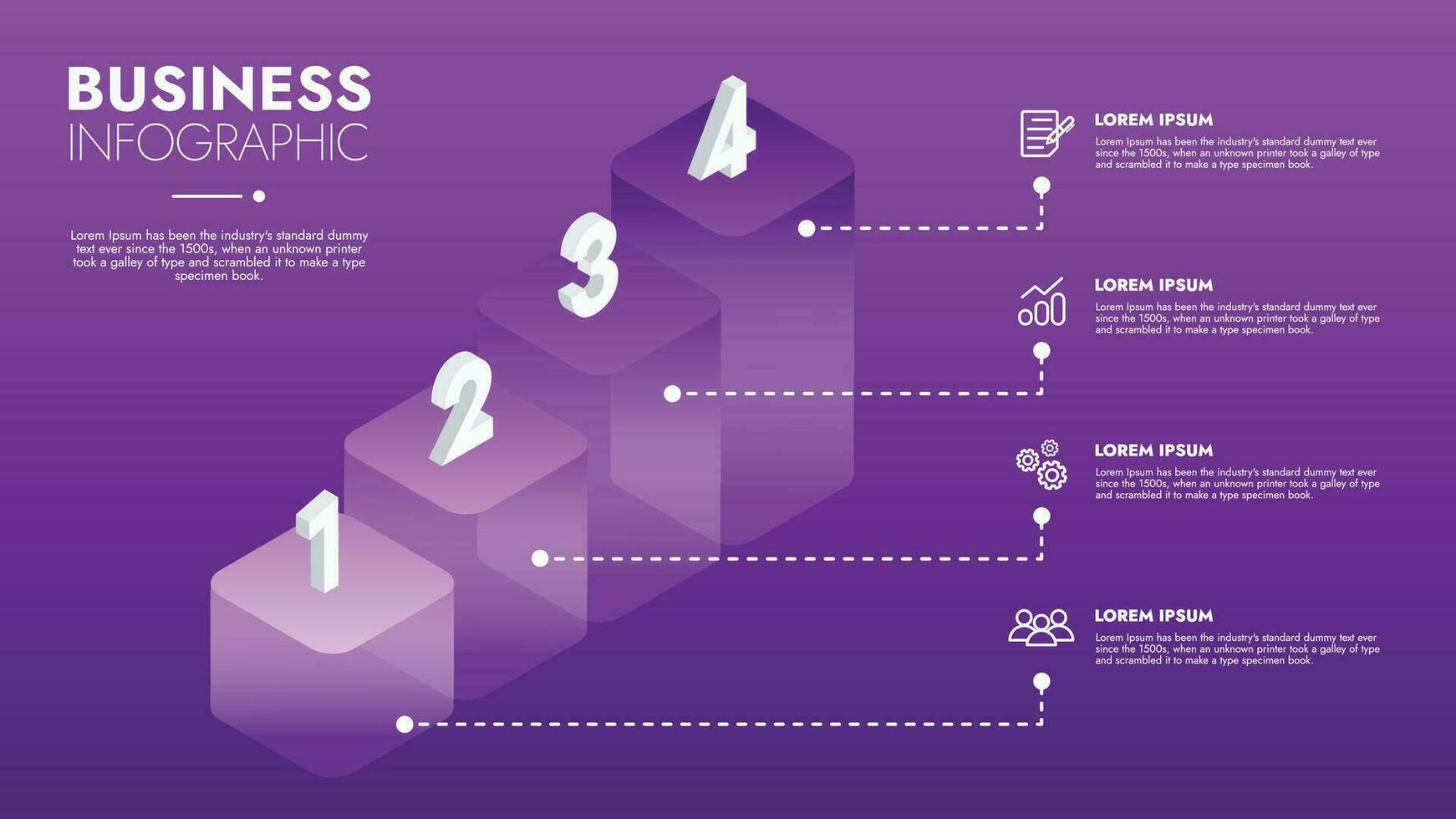 BUSINESS
INFOGRAPHIC

Lorem Ipsum has been the industry's standard dummy text ever since the 1500s, when an unknown printer took a galley of type and scrambled it to make a type specimen book.

4

3

2

1

LOREM IPSUM
Lorem Ipsum has been the industry's standard dummy text ever since the 1500s, when an unknown printer took a galley of type and scrambled it to make a type specimen book.

LOREM IPSUM
Lorem Ipsum has been the industry's standard dummy text ever since the 1500s, when an unknown printer took a galley of type and scrambled it to make a type specimen book.

LOREM IPSUM
Lorem Ipsum has been the industry's standard dummy text ever since the 1500s, when an unknown printer took a galley of type and scrambled it to make a type specimen book.

LOREM IPSUM
Lorem Ipsum has been the industry's standard dummy text ever since the 1500s, when an unknown printer took a galley of type and scrambled it to make a type specimen book.