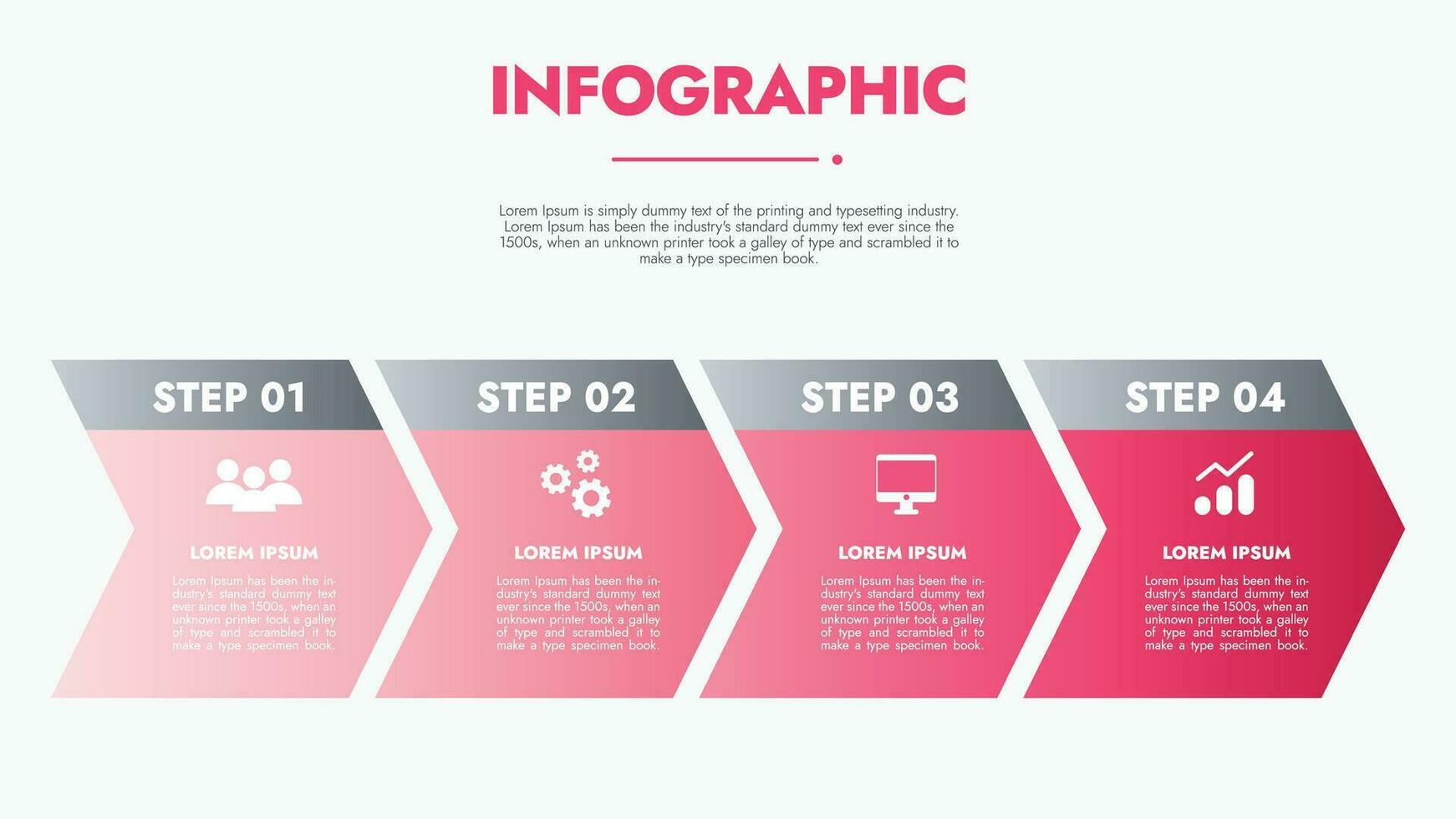 INFOGRAPHIC

Lorem Ipsum is simply dummy text of the printing and typesetting industry. Lorem Ipsum has been the industry's standard dummy text ever since the 1500s, when an unknown printer took a galley of type and scrambled it to make a type specimen book.

STEP 01

LOREM IPSUM

Lorem Ipsum has been the industry's standard dummy text ever since the 1500s, when an unknown printer took a galley of type and scrambled it to make a type specimen book.

STEP 02

LOREM IPSUM

Lorem Ipsum has been the industry's standard dummy text ever since the 1500s, when an unknown printer took a galley of type and scrambled it to make a type specimen book.

STEP 03

LOREM IPSUM

Lorem Ipsum has been the industry's standard dummy text ever since the 1500s, when an unknown printer took a galley of type and scrambled it to make a type specimen book.

STEP 04

LOREM IPSUM

Lorem Ipsum has been the industry's standard dummy text ever since the 1500s, when an unknown printer took a galley of type and scrambled it to make a type specimen book.