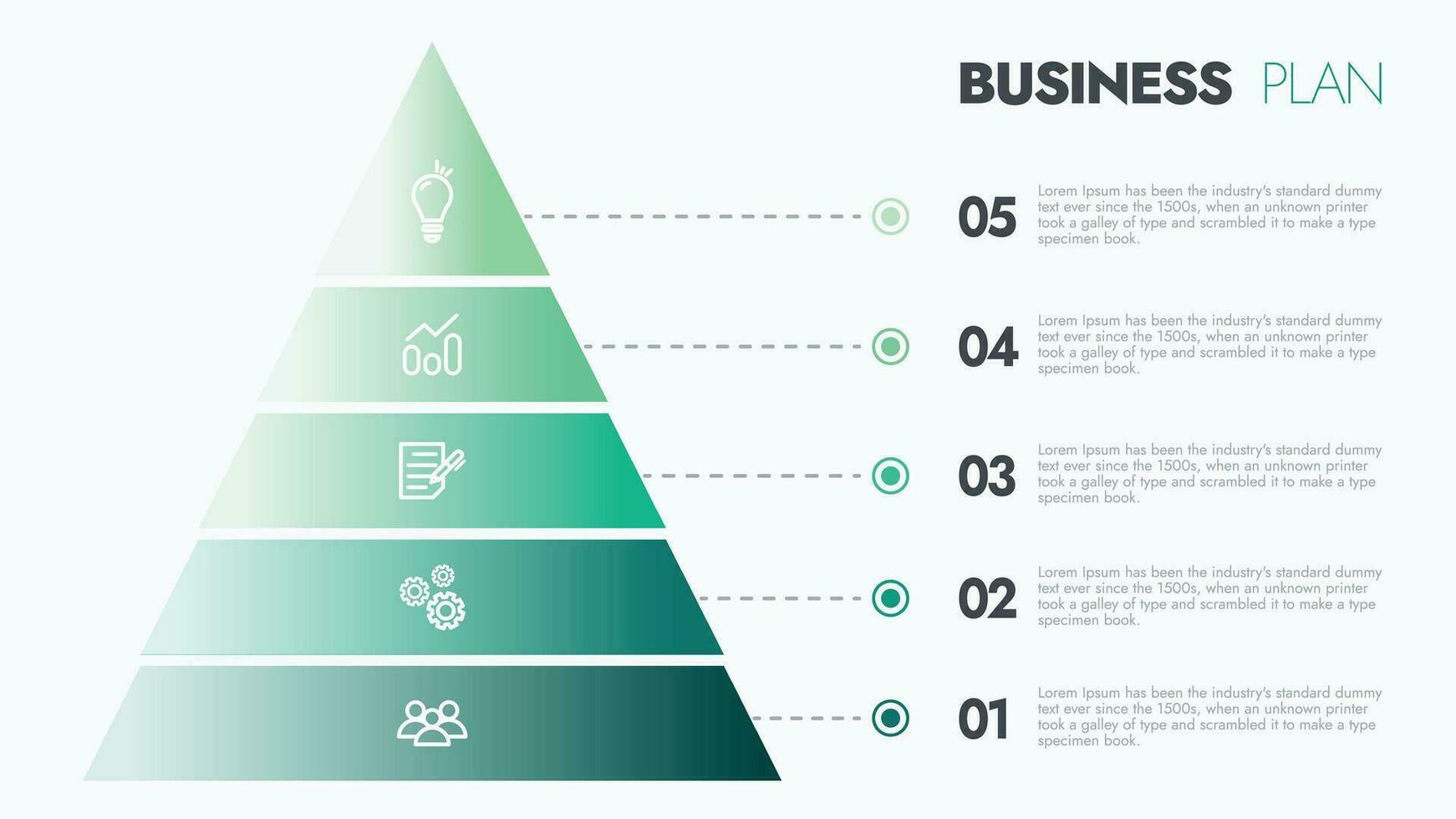 BUSINESS PLAN

05
Lorem Ipsum has been the industry's standard dummy text ever since the 1500s, when an unknown printer took a galley of type and scrambled it to make a type specimen book.

04
Lorem Ipsum has been the industry's standard dummy text ever since the 1500s, when an unknown printer took a galley of type and scrambled it to make a type specimen book.

03
Lorem Ipsum has been the industry's standard dummy text ever since the 1500s, when an unknown printer took a galley of type and scrambled it to make a type specimen book.

02
Lorem Ipsum has been the industry's standard dummy text ever since the 1500s, when an unknown printer took a galley of type and scrambled it to make a type specimen book.

01
Lorem Ipsum has been the industry's standard dummy text ever since the 1500s, when an unknown printer took a galley of type and scrambled it to make a type specimen book.