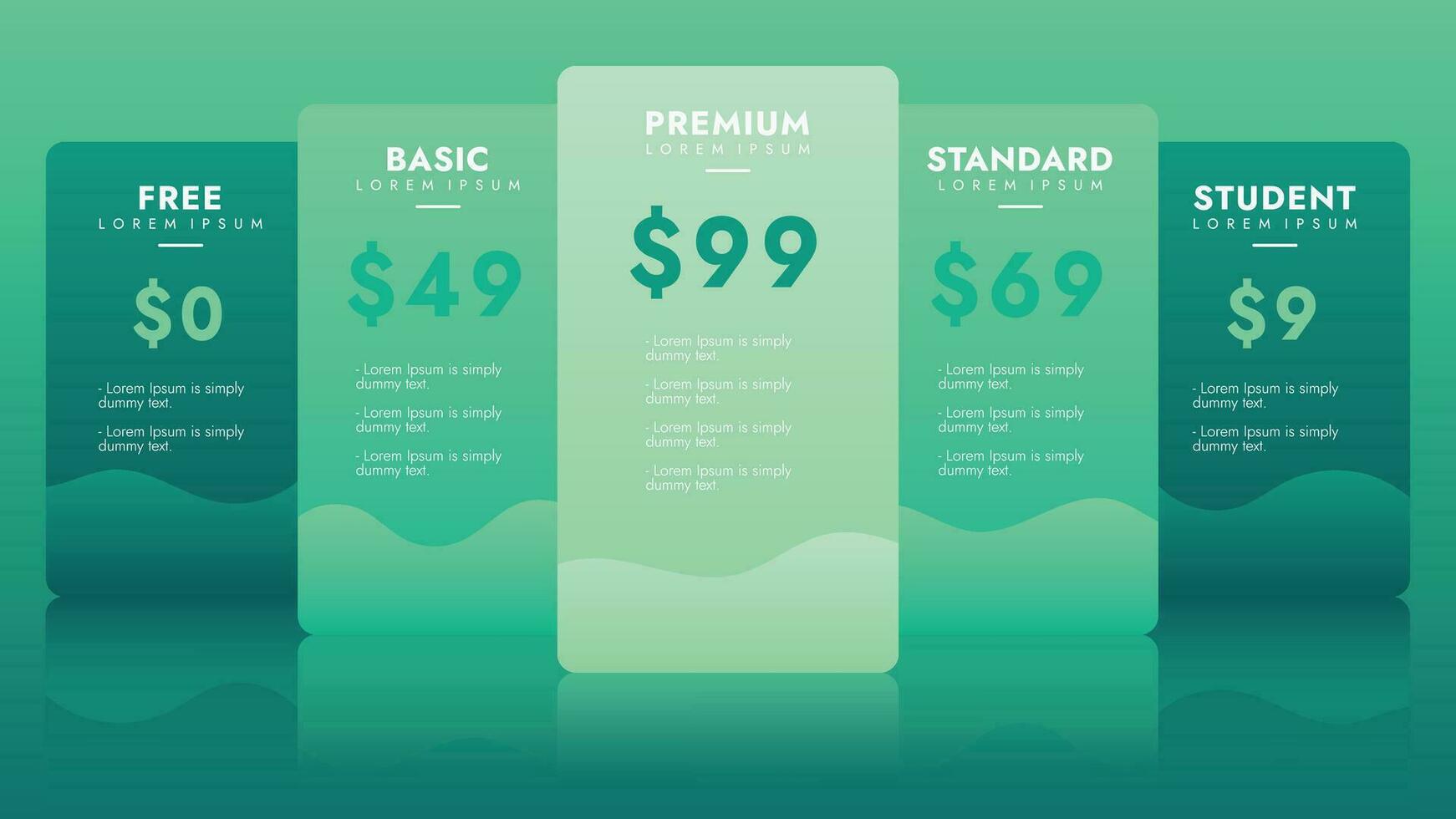 FREE
LOREM IPSUM

$0

- Lorem Ipsum is simply dummy text.

- Lorem Ipsum is simply dummy text.

BASIC
LOREM IPSUM

$49

- Lorem Ipsum is simply dummy text.

- Lorem Ipsum is simply dummy text.

- Lorem Ipsum is simply dummy text.

PREMIUM
LOREM IPSUM

$99

- Lorem Ipsum is simply dummy text.

- Lorem Ipsum is simply dummy text.

- Lorem Ipsum is simply dummy text.

- Lorem Ipsum is simply dummy text.

STANDARD
LOREM IPSUM

$69

- Lorem Ipsum is simply dummy text.

- Lorem Ipsum is simply dummy text.

- Lorem Ipsum is simply dummy text.

STUDENT
LOREM IPSUM

$9

- Lorem Ipsum is simply dummy text.

- Lorem Ipsum is simply dummy text.