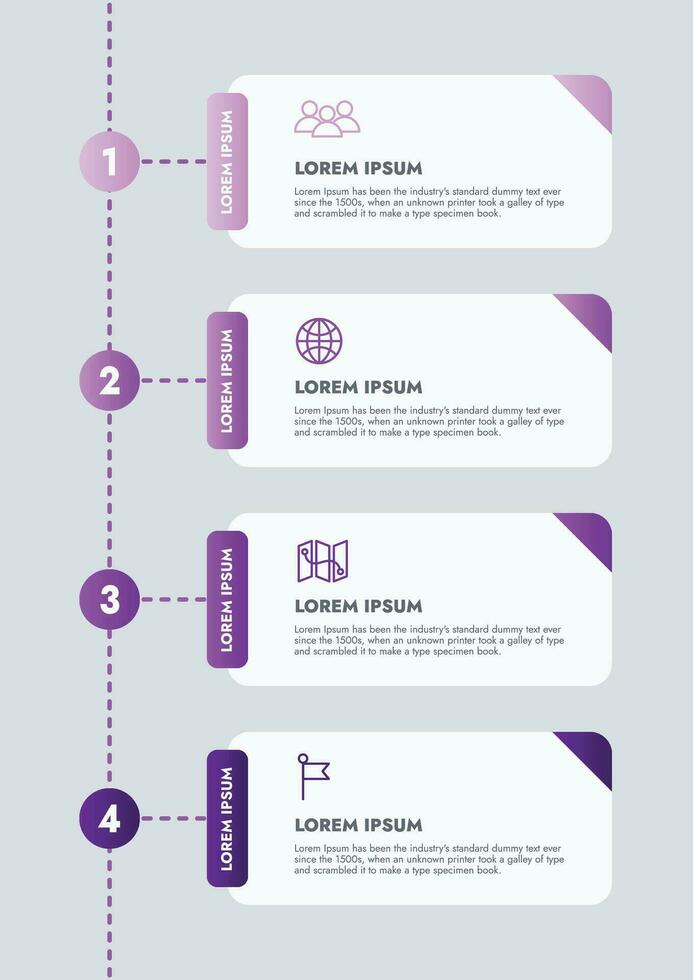 1

LOREM IPSUM

LOREM IPSUM

Lorem Ipsum has been the industry's standard dummy text ever since the 1500s, when an unknown printer took a galley of type and scrambled it to make a type specimen book.

2

LOREM IPSUM

LOREM IPSUM

Lorem Ipsum has been the industry's standard dummy text ever since the 1500s, when an unknown printer took a galley of type and scrambled it to make a type specimen book.

3

LOREM IPSUM

LOREM IPSUM

Lorem Ipsum has been the industry's standard dummy text ever since the 1500s, when an unknown printer took a galley of type and scrambled it to make a type specimen book.

4

LOREM IPSUM

LOREM IPSUM

Lorem Ipsum has been the industry's standard dummy text ever since the 1500s, when an unknown printer took a galley of type and scrambled it to make a type specimen book.