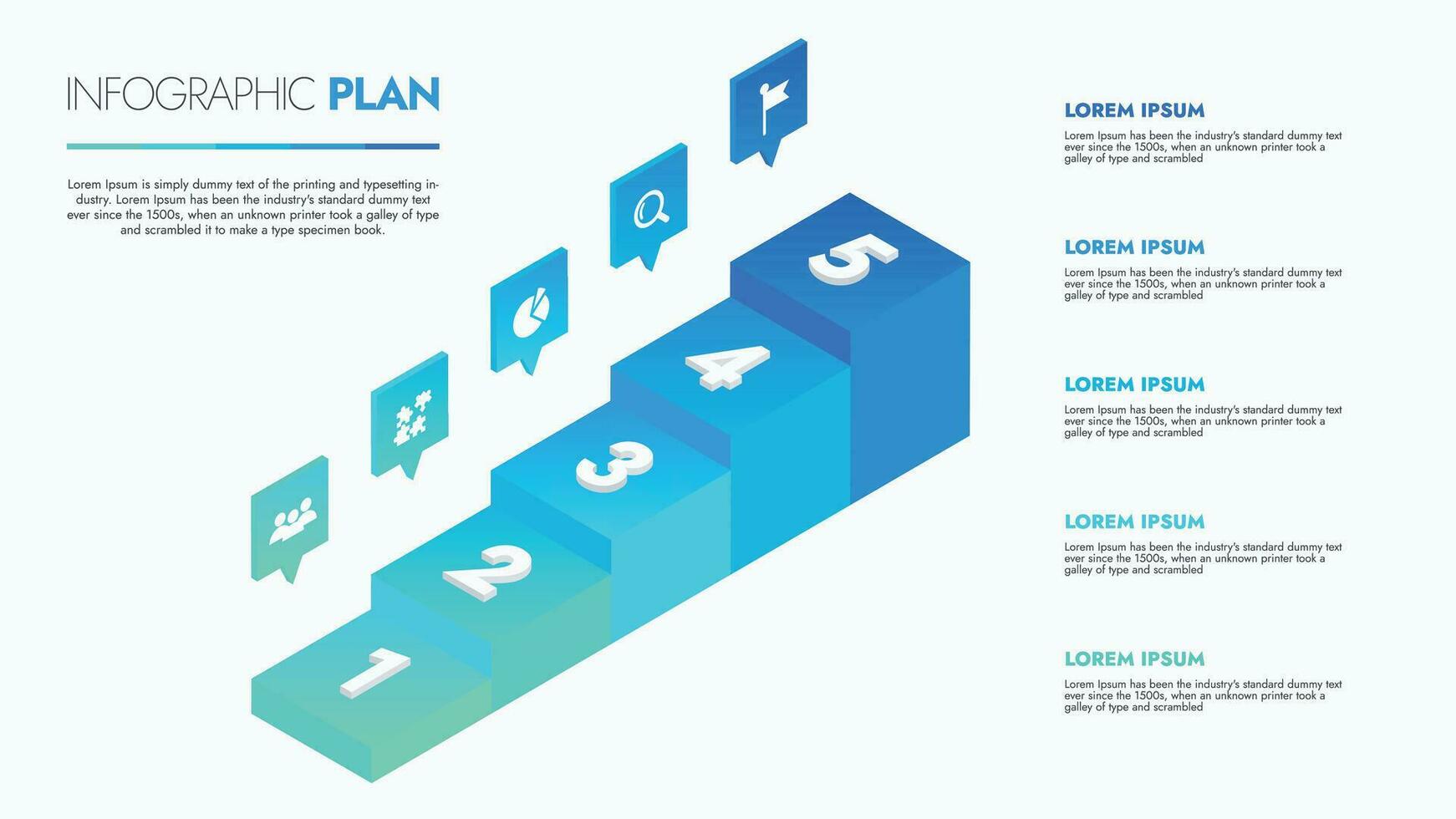 INFOGRAPHIC PLAN

Lorem Ipsum is simply dummy text of the printing and typesetting industry. Lorem Ipsum has been the industry's standard dummy text ever since the 1500s, when an unknown printer took a galley of type and scrambled it to make a type specimen book.

5

4

3

2

1

LOREM IPSUM
Lorem Ipsum has been the industry's standard dummy text ever since the 1500s, when an unknown printer took a galley of type and scrambled

LOREM IPSUM
Lorem Ipsum has been the industry's standard dummy text ever since the 1500s, when an unknown printer took a galley of type and scrambled

LOREM IPSUM
Lorem Ipsum has been the industry's standard dummy text ever since the 1500s, when an unknown printer took a galley of type and scrambled

LOREM IPSUM
Lorem Ipsum has been the industry's standard dummy text ever since the 1500s, when an unknown printer took a galley of type and scrambled

LOREM IPSUM
Lorem Ipsum has been the industry's standard dummy text ever since the 1500s, when an unknown printer took a galley of type and scrambled