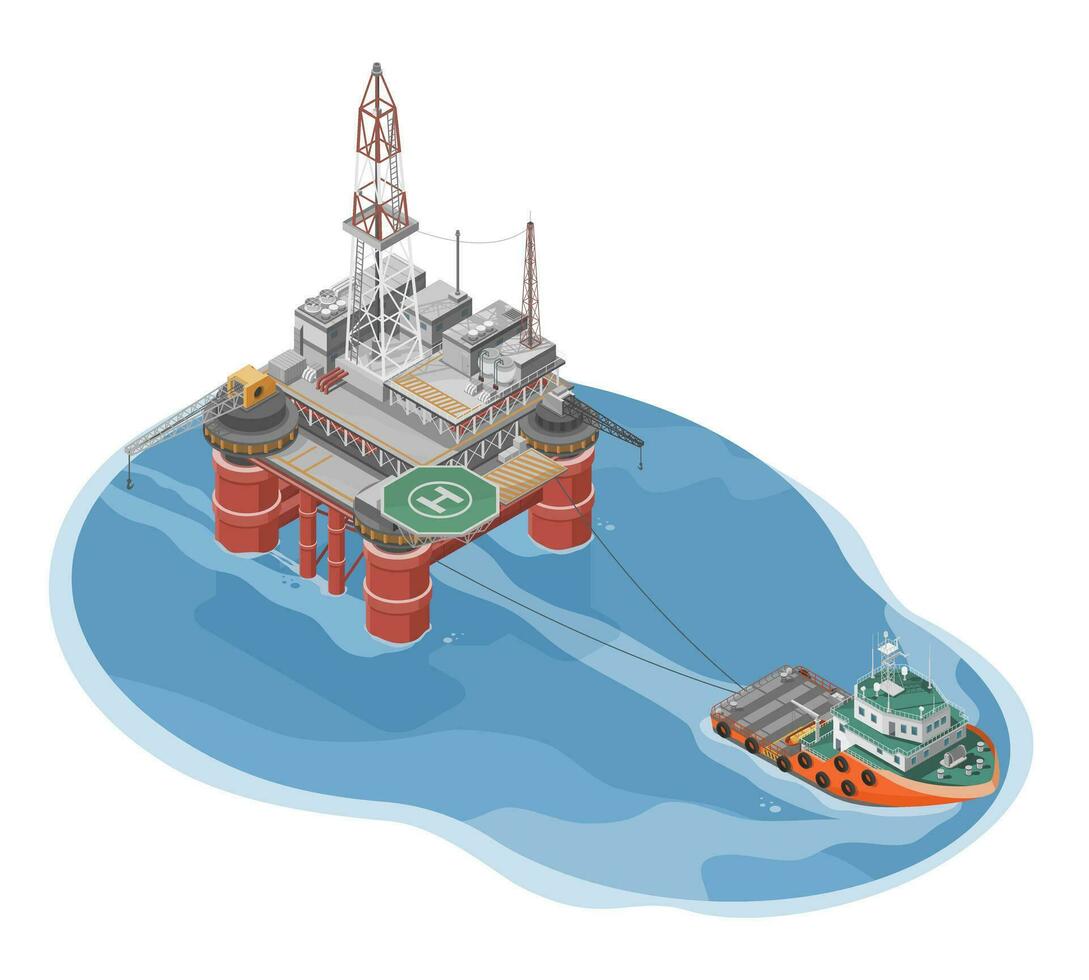 H