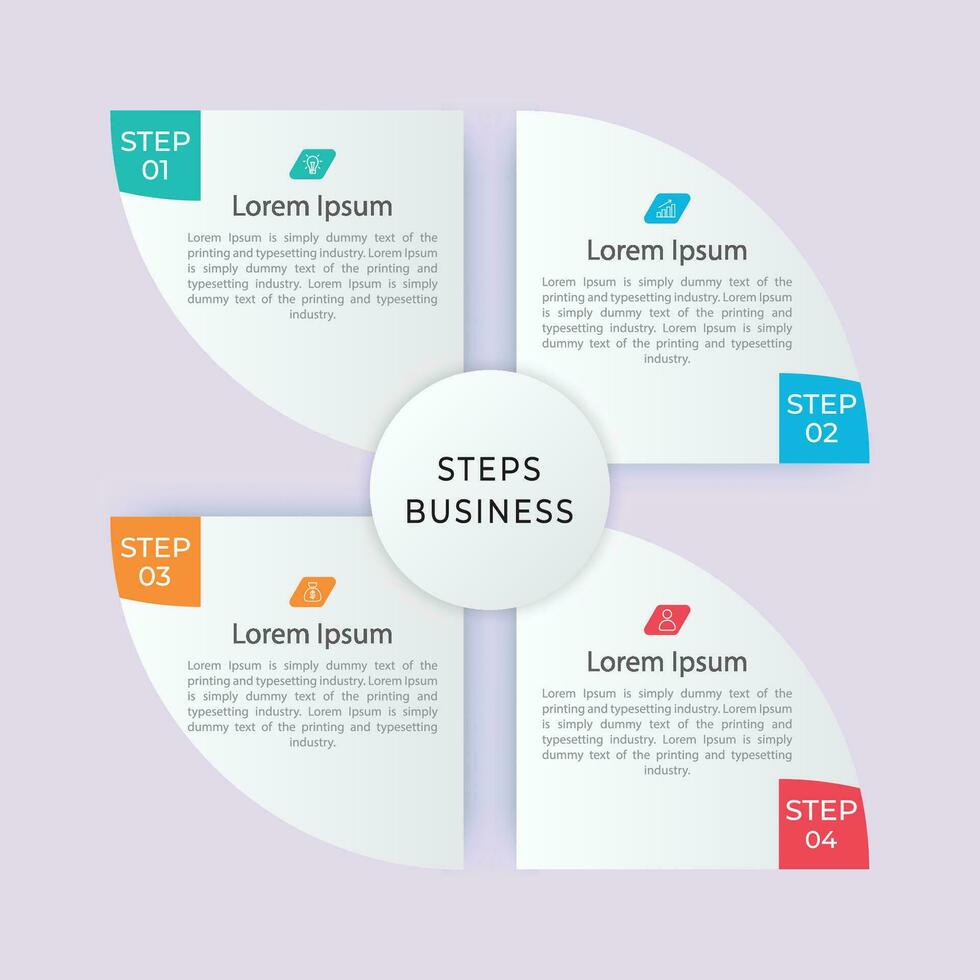 STEP 01

Lorem Ipsum

Lorem Ipsum is simply dummy text of the printing and typesetting industry. Lorem Ipsum is simply dummy text of the printing and typesetting industry. Lorem Ipsum is simply dummy text of the printing and typesetting industry.

Lorem Ipsum

Lorem Ipsum is simply dummy text of the printing and typesetting industry. Lorem Ipsum is simply dummy text of the printing and typesetting industry. Lorem Ipsum is simply dummy text of the printing and typesetting industry.

STEP 02

STEPS BUSINESS

STEP 03

Lorem Ipsum

Lorem Ipsum is simply dummy text of the printing and typesetting industry. Lorem Ipsum is simply dummy text of the printing and typesetting industry. Lorem Ipsum is simply dummy text of the printing and typesetting industry.

Lorem Ipsum

Lorem Ipsum is simply dummy text of the printing and typesetting industry. Lorem Ipsum is simply dummy text of the printing and typesetting industry. Lorem Ipsum is simply dummy text of the printing and typesetting industry.

STEP 04