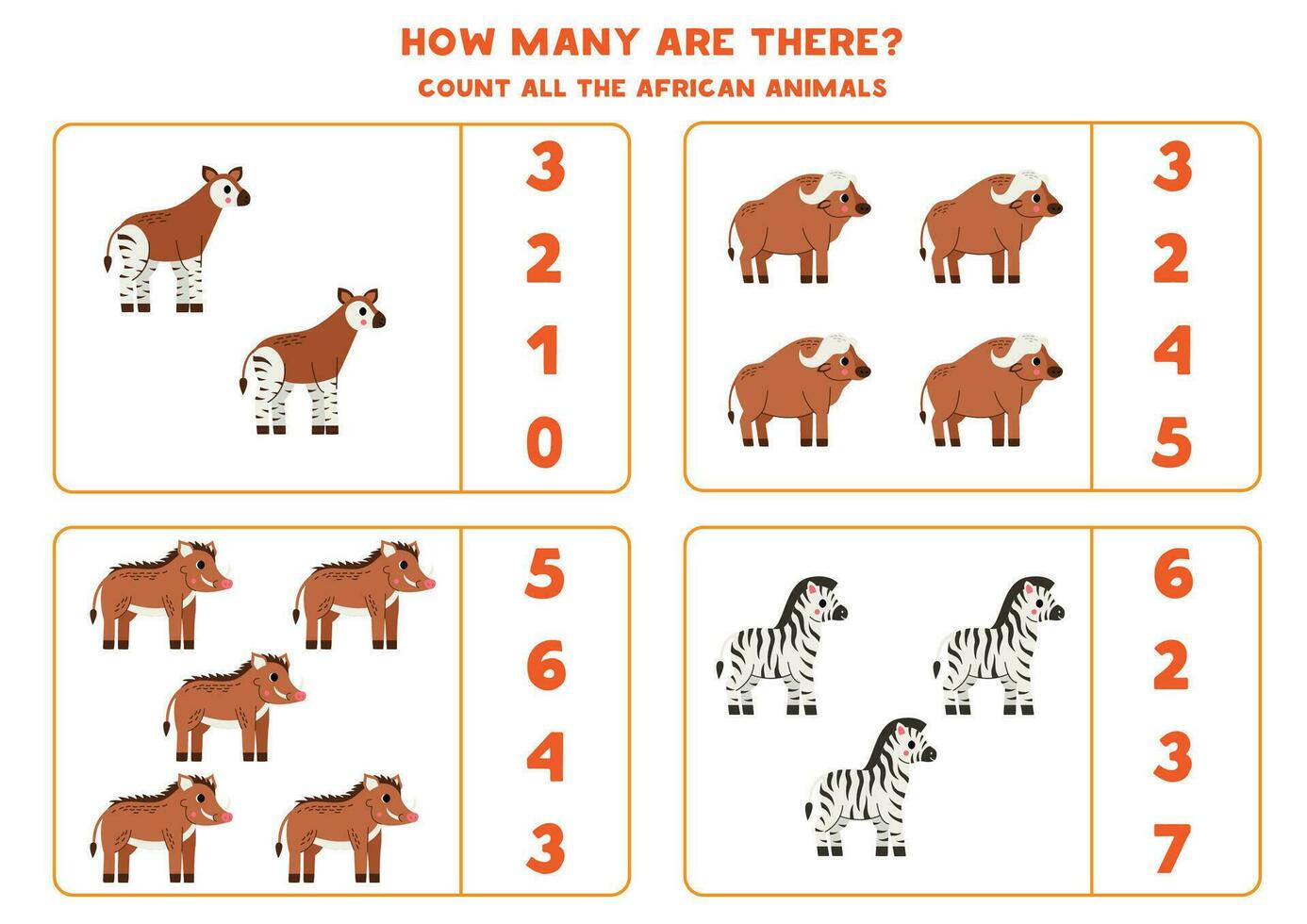 HOW MANY ARE THERE?
COUNT ALL THE AFRICAN ANIMALS

3
2
1
0

3
2
4
5

5
6
4
3

6
2
3
7