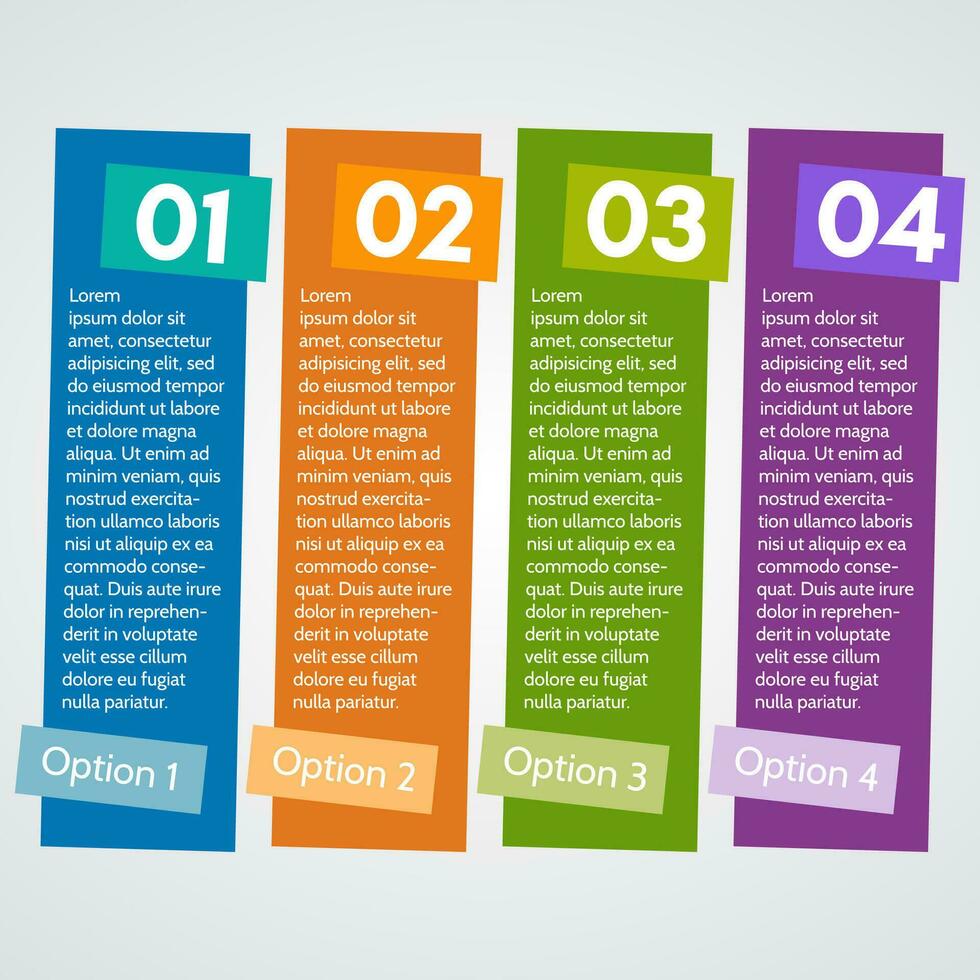 01

Lorem ipsum dolor sit amet, consectetur adipisicing elit, sed do eiusmod tempor incididunt ut labore et dolore magna aliqua. Ut enim ad minim veniam, quis nostrud exercitation ullamco laboris nisi ut aliquip ex ea commodo consequat. Duis aute irure dolor in reprehenderit in voluptate velit esse cillum dolore eu fugiat nulla pariatur.

Option 1

02

Lorem ipsum dolor sit amet, consectetur adipisicing elit, sed do eiusmod tempor incididunt ut labore et dolore magna aliqua. Ut enim ad minim veniam, quis nostrud exercitation ullamco laboris nisi ut aliquip ex ea commodo consequat. Duis aute irure dolor in reprehenderit in voluptate velit esse cillum dolore eu fugiat nulla pariatur.

Option 2

03

Lorem ipsum dolor sit amet, consectetur adipisicing elit, sed do eiusmod tempor incididunt ut labore et dolore magna aliqua. Ut enim ad minim veniam, quis nostrud exercitation ullamco laboris nisi ut aliquip ex ea commodo consequat. Duis aute irure dolor in reprehenderit in voluptate velit esse cillum dolore eu fugiat nulla pariatur.

Option 3

04

Lorem ipsum dolor sit amet, consectetur adipisicing elit, sed do eiusmod tempor incididunt ut labore et dolore magna aliqua. Ut enim ad minim veniam, quis nostrud exercitation ullamco laboris nisi ut aliquip ex ea commodo consequat. Duis aute irure dolor in reprehenderit in voluptate velit esse cillum dolore eu fugiat nulla pariatur.

Option 4