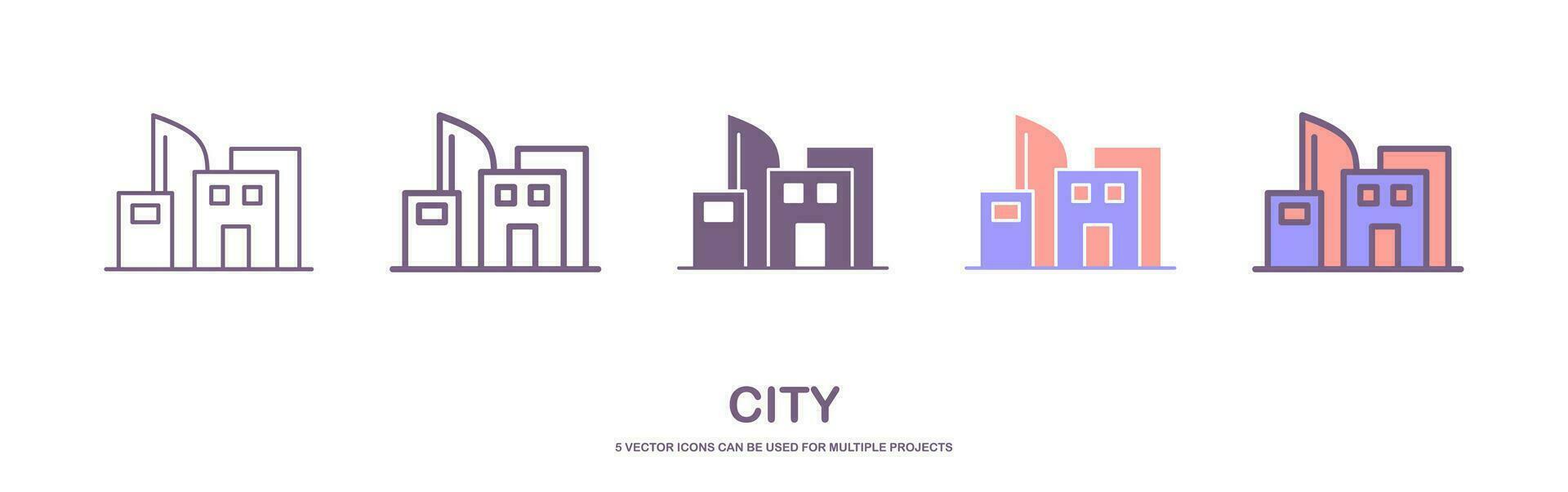 CITY

5 VECTOR ICONS CAN BE USED FOR MULTIPLE PROJECTS