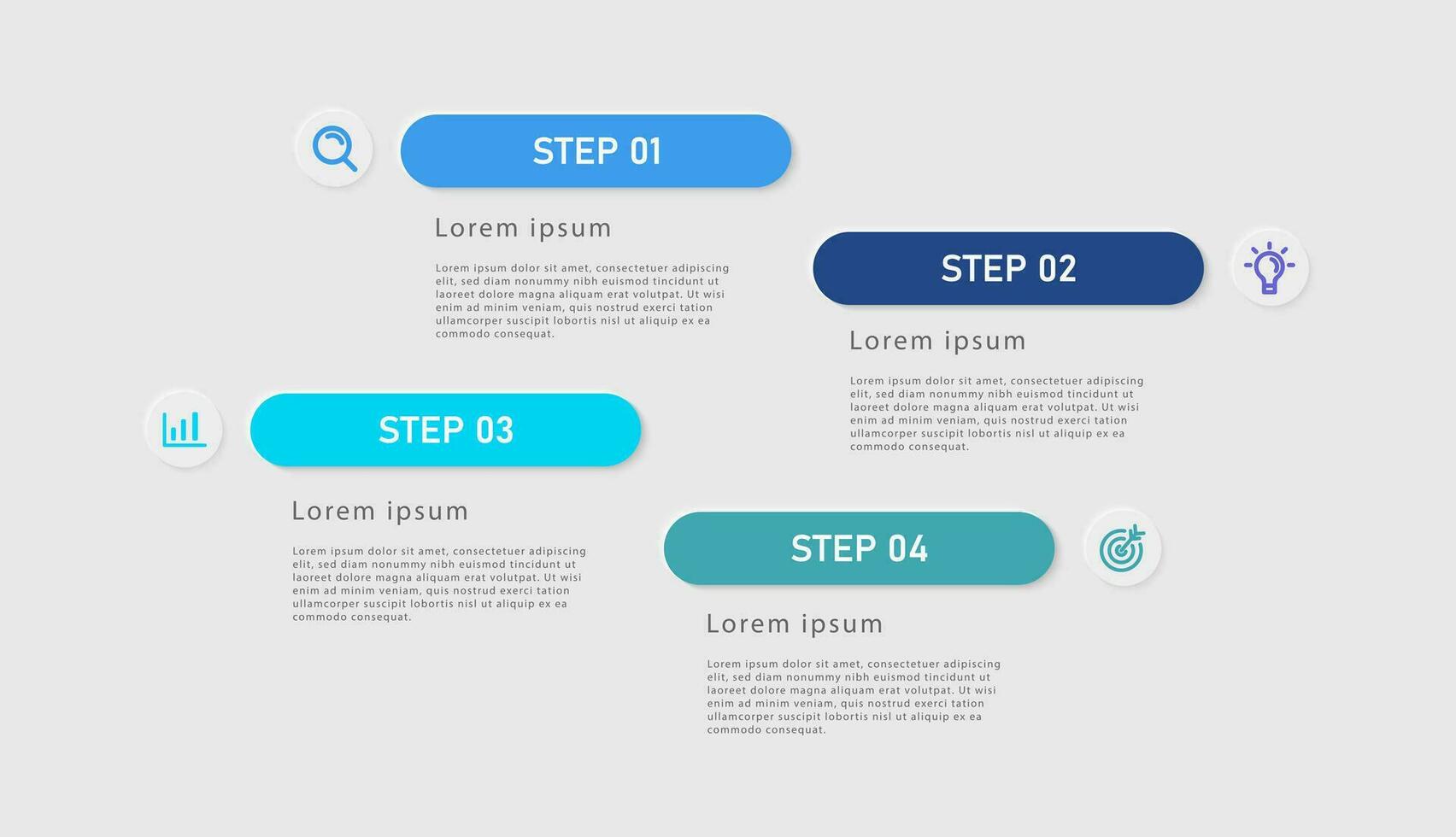 STEP 01

Lorem ipsum

Lorem ipsum dolor sit amet, consectetuer adipiscing elit, sed diam nonummy nibh euismod tincidunt ut laoreet dolore magna aliquam erat volutpat. Ut wisi enim ad minim veniam, quis nostrud exerci tation ullamcorper suscipit lobortis nisl ut aliquip ex ea commodo consequat.

STEP 02

Lorem ipsum

Lorem ipsum dolor sit amet, consectetuer adipiscing elit, sed diam nonummy nibh euismod tincidunt ut laoreet dolore magna aliquam erat volutpat. Ut wisi enim ad minim veniam, quis nostrud exerci tation ullamcorper suscipit lobortis nisl ut aliquip ex ea commodo consequat.

STEP 03

Lorem ipsum

Lorem ipsum dolor sit amet, consectetuer adipiscing elit, sed diam nonummy nibh euismod tincidunt ut laoreet dolore magna aliquam erat volutpat. Ut wisi enim ad minim veniam, quis nostrud exerci tation ullamcorper suscipit lobortis nisl ut aliquip ex ea commodo consequat.

STEP 04

Lorem ipsum

Lorem ipsum dolor sit amet, consectetuer adipiscing elit, sed diam nonummy nibh euismod tincidunt ut laoreet dolore magna aliquam erat volutpat. Ut wisi enim ad minim veniam, quis nostrud exerci tation ullamcorper suscipit lobortis nisl ut aliquip ex ea commodo consequat.