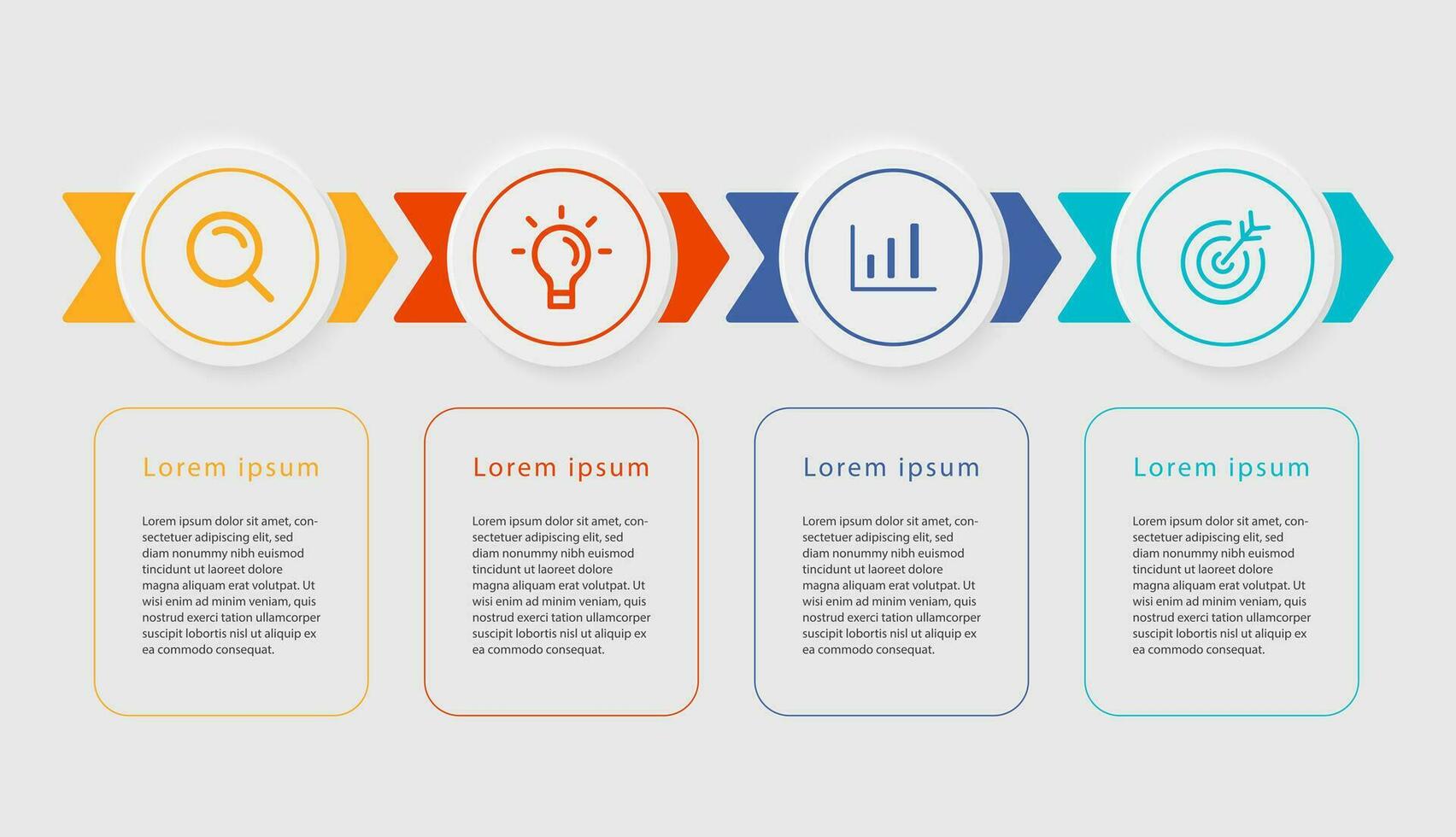 Lorem ipsum

Lorem ipsum dolor sit amet, consectetuer adipiscing elit, sed diam nonummy nibh euismod tincidunt ut laoreet dolore magna aliquam erat volutpat. Ut wisi enim ad minim veniam, quis nostrud exerci tation ullamcorper suscipit lobortis nisl ut aliquip ex ea commodo consequat.

Lorem ipsum

Lorem ipsum dolor sit amet, consectetuer adipiscing elit, sed diam nonummy nibh euismod tincidunt ut laoreet dolore magna aliquam erat volutpat. Ut wisi enim ad minim veniam, quis nostrud exerci tation ullamcorper suscipit lobortis nisl ut aliquip ex ea commodo consequat.

Lorem ipsum

Lorem ipsum dolor sit amet, consectetuer adipiscing elit, sed diam nonummy nibh euismod tincidunt ut laoreet dolore magna aliquam erat volutpat. Ut wisi enim ad minim veniam, quis nostrud exerci tation ullamcorper suscipit lobortis nisl ut aliquip ex ea commodo consequat.

Lorem ipsum

Lorem ipsum dolor sit amet, consectetuer adipiscing elit, sed diam nonummy nibh euismod tincidunt ut laoreet dolore magna aliquam erat volutpat. Ut wisi enim ad minim veniam, quis nostrud exerci tation ullamcorper suscipit lobortis nisl ut aliquip ex ea commodo consequat.