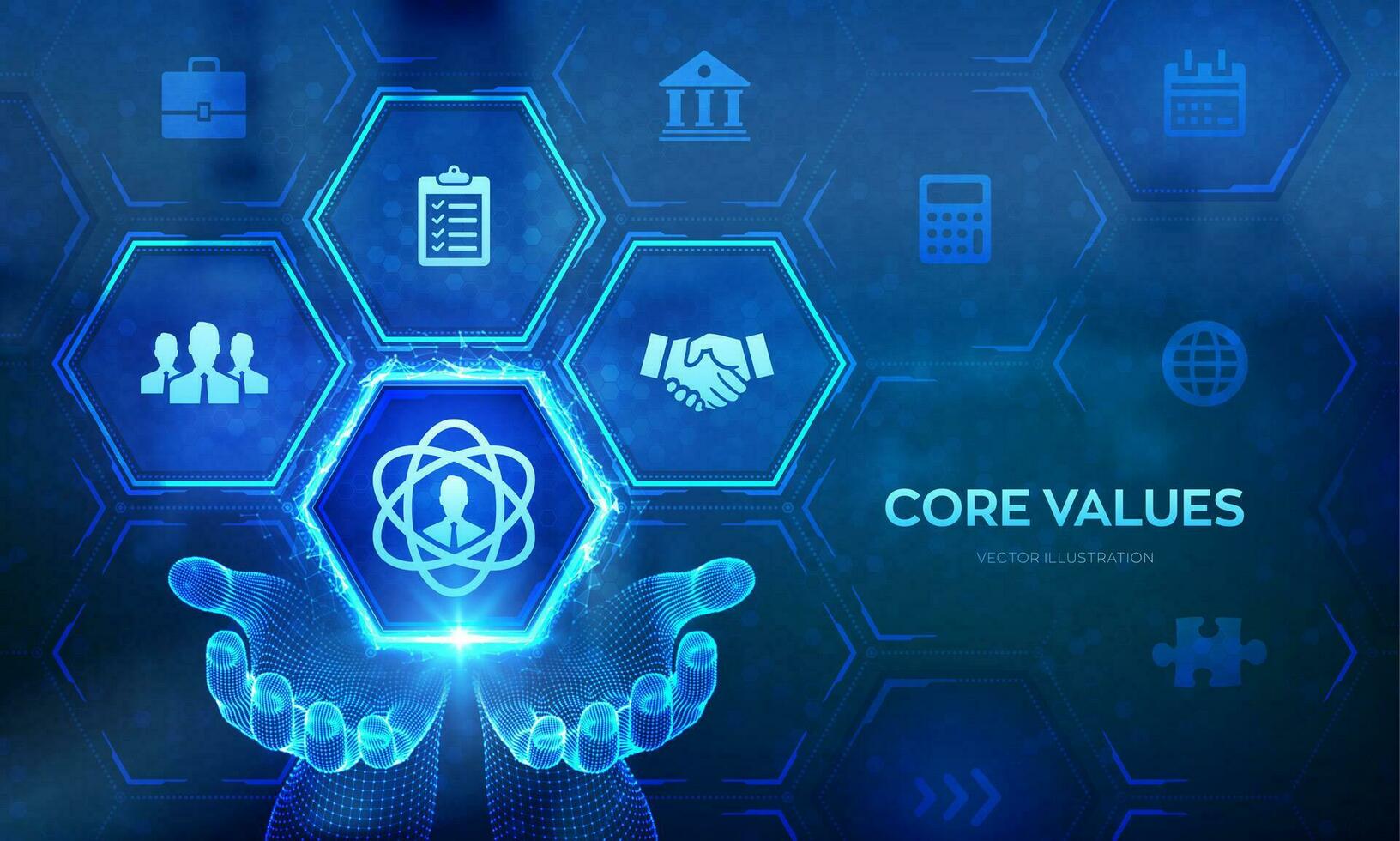 CORE VALUES

VECTOR ILLUSTRATION