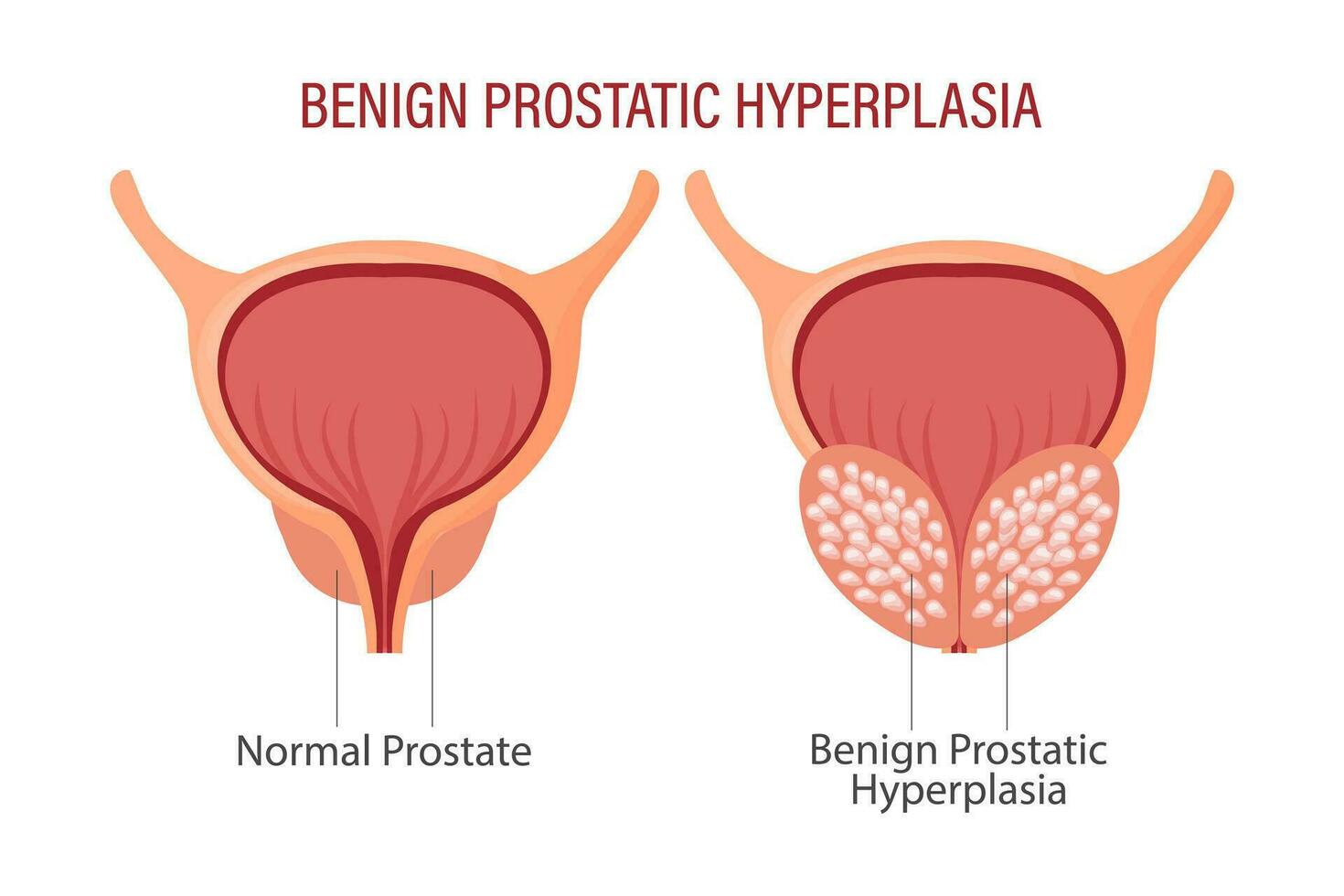 BENIGN PROSTATIC HYPERPLASIA

Normal Prostate

Benign Prostatic Hyperplasia