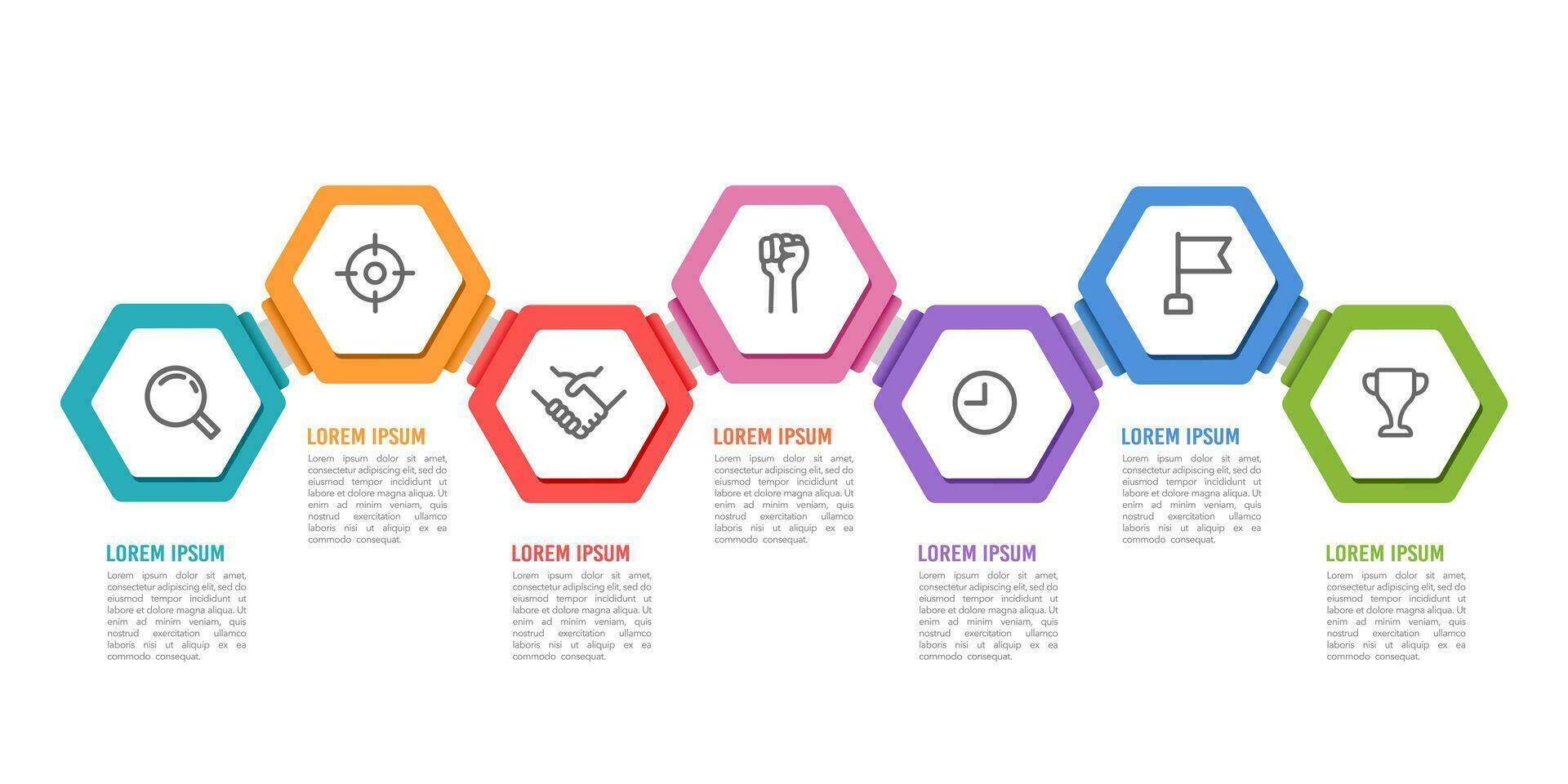 LOREM IPSUM

Lorem ipsum dolor sit amet, consectetur adipiscing elit, sed do eiusmod tempor incididunt ut labore et dolore magna aliqua. Ut enim ad minim veniam, quis nostrud exercitation ullamco laboris nisi ut aliquip ex ea commodo consequat.

LOREM IPSUM

Lorem ipsum dolor sit amet, consectetur adipiscing elit, sed do eiusmod tempor incididunt ut labore et dolore magna aliqua. Ut enim ad minim veniam, quis nostrud exercitation ullamco laboris nisi ut aliquip ex ea commodo consequat.

LOREM IPSUM

Lorem ipsum dolor sit amet, consectetur adipiscing elit, sed do eiusmod tempor incididunt ut labore et dolore magna aliqua. Ut enim ad minim veniam, quis nostrud exercitation ullamco laboris nisi ut aliquip ex ea commodo consequat.

LOREM IPSUM

Lorem ipsum dolor sit amet, consectetur adipiscing elit, sed do eiusmod tempor incididunt ut labore et dolore magna aliqua. Ut enim ad minim veniam, quis nostrud exercitation ullamco laboris nisi ut aliquip ex ea commodo consequat.

LOREM IPSUM

Lorem ipsum dolor sit amet, consectetur adipiscing elit, sed do eiusmod tempor incididunt ut labore et dolore magna aliqua. Ut enim ad minim veniam, quis nostrud exercitation ullamco laboris nisi ut aliquip ex ea commodo consequat.

LOREM IPSUM

Lorem ipsum dolor sit amet, consectetur adipiscing elit, sed do eiusmod tempor incididunt ut labore et dolore magna aliqua. Ut enim ad minim veniam, quis nostrud exercitation ullamco laboris nisi ut aliquip ex ea commodo consequat.

LOREM IPSUM

Lorem ipsum dolor sit amet, consectetur adipiscing elit, sed do eiusmod tempor incididunt ut labore et dolore magna aliqua. Ut enim ad minim veniam, quis nostrud exercitation ullamco laboris nisi ut aliquip ex ea commodo consequat.