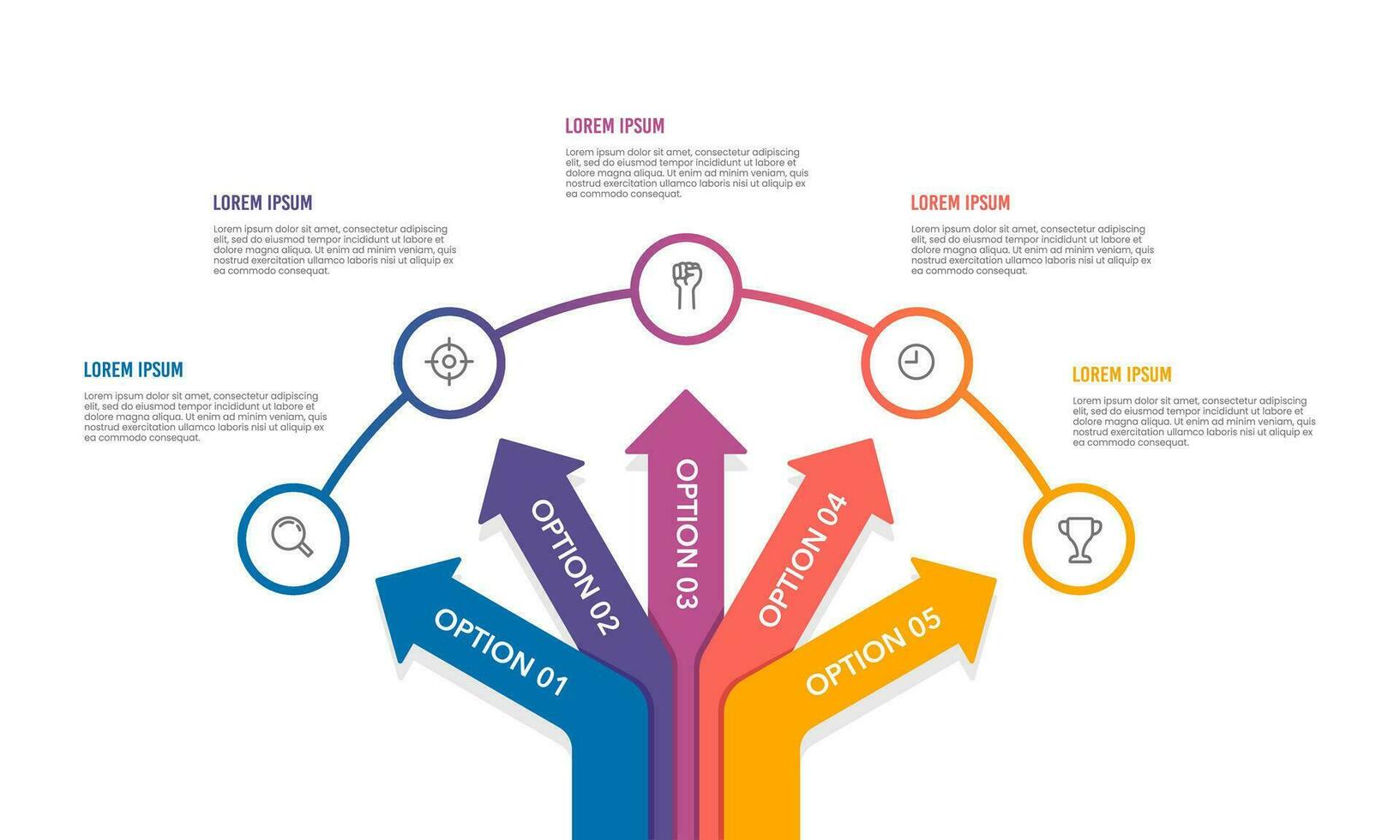 LOREM IPSUM

Lorem ipsum dolor sit amet, consectetur adipiscing elit, sed do eiusmod tempor incididunt ut labore et dolore magna aliqua. Ut enim ad minim veniam, quis nostrud exercitation ullamco laboris nisi ut aliquip ex ea commodo consequat.

LOREM IPSUM

Lorem ipsum dolor sit amet, consectetur adipiscing elit, sed do eiusmod tempor incididunt ut labore et dolore magna aliqua. Ut enim ad minim veniam, quis nostrud exercitation ullamco laboris nisi ut aliquip ex ea commodo consequat.

LOREM IPSUM

Lorem ipsum dolor sit amet, consectetur adipiscing elit, sed do eiusmod tempor incididunt ut labore et dolore magna aliqua. Ut enim ad minim veniam, quis nostrud exercitation ullamco laboris nisi ut aliquip ex ea commodo consequat.

LOREM IPSUM

Lorem ipsum dolor sit amet, consectetur adipiscing elit, sed do eiusmod tempor incididunt ut labore et dolore magna aliqua. Ut enim ad minim veniam, quis nostrud exercitation ullamco laboris nisi ut aliquip ex ea commodo consequat.

LOREM IPSUM

Lorem ipsum dolor sit amet, consectetur adipiscing elit, sed do eiusmod tempor incididunt ut labore et dolore magna aliqua. Ut enim ad minim veniam, quis nostrud exercitation ullamco laboris nisi ut aliquip ex ea commodo consequat.

OPTION 01
OPTION 02
OPTION 03
OPTION 04
OPTION 05