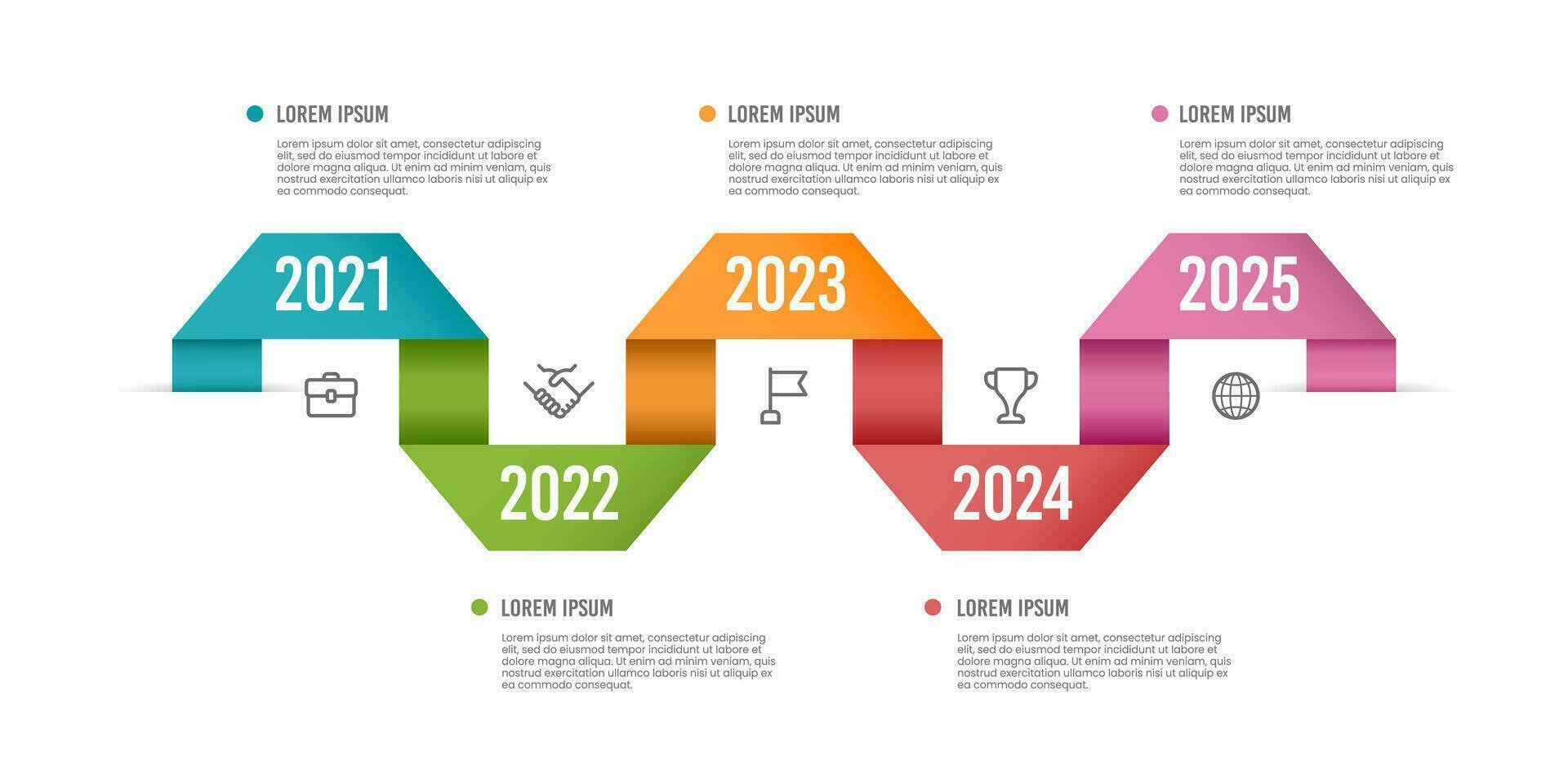 LOREM IPSUM

Lorem ipsum dolor sit amet, consectetur adipiscing elit, sed do eiusmod tempor incididunt ut labore et dolore magna aliqua. Ut enim ad minim veniam, quis nostrud exercitation ullamco laboris nisi ut aliquip ex ea commodo consequat.

LOREM IPSUM

Lorem ipsum dolor sit amet, consectetur adipiscing elit, sed do eiusmod tempor incididunt ut labore et dolore magna aliqua. Ut enim ad minim veniam, quis nostrud exercitation ullamco laboris nisi ut aliquip ex ea commodo consequat.

LOREM IPSUM

Lorem ipsum dolor sit amet, consectetur adipiscing elit, sed do eiusmod tempor incididunt ut labore et dolore magna aliqua. Ut enim ad minim veniam, quis nostrud exercitation ullamco laboris nisi ut aliquip ex ea commodo consequat.

2021

2023

2025

2022

2024

LOREM IPSUM

Lorem ipsum dolor sit amet, consectetur adipiscing elit, sed do eiusmod tempor incididunt ut labore et dolore magna aliqua. Ut enim ad minim veniam, quis nostrud exercitation ullamco laboris nisi ut aliquip ex ea commodo consequat.

LOREM IPSUM

Lorem ipsum dolor sit amet, consectetur adipiscing elit, sed do eiusmod tempor incididunt ut labore et dolore magna aliqua. Ut enim ad minim veniam, quis nostrud exercitation ullamco laboris nisi ut aliquip ex ea commodo consequat.