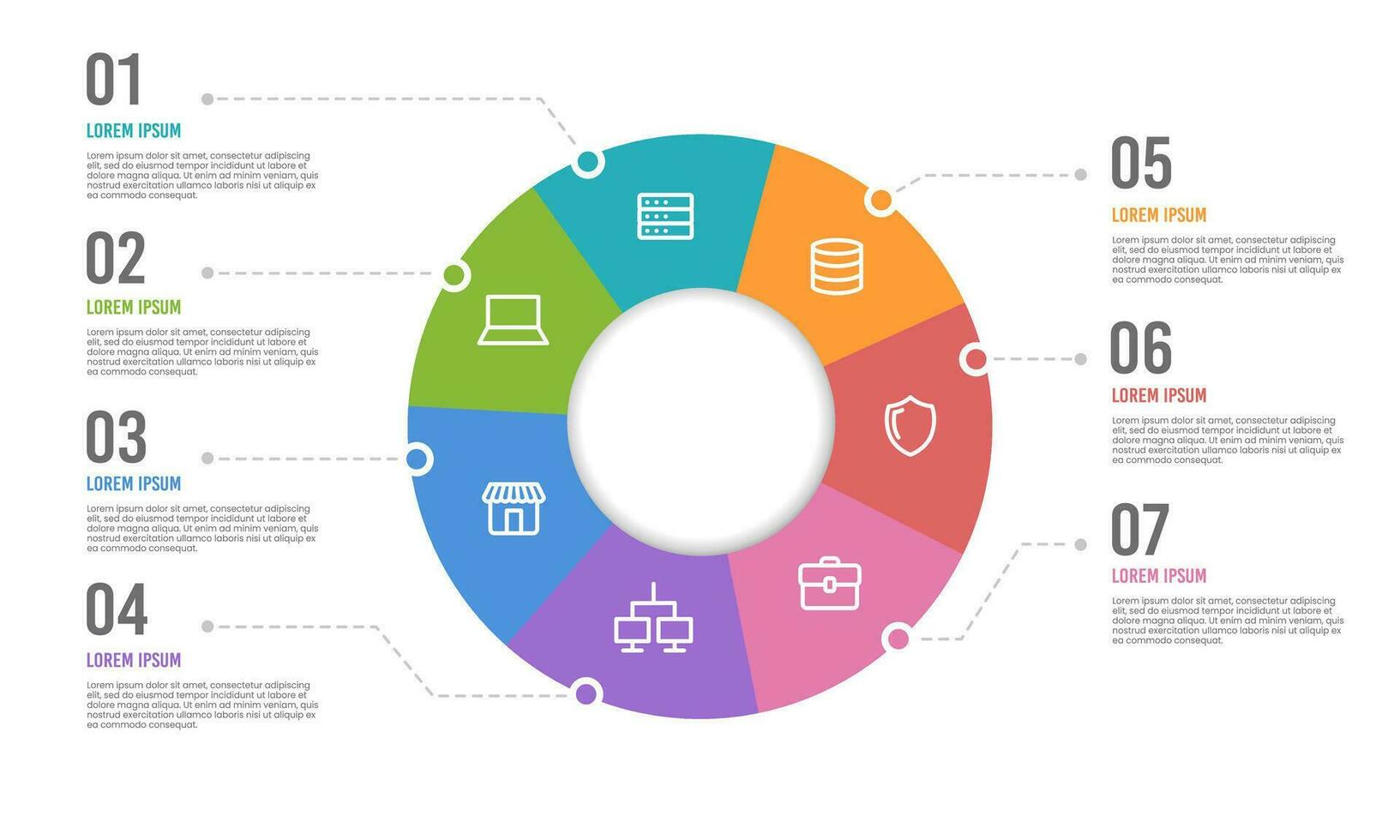 01
LOREM IPSUM
Lorem ipsum dolor sit amet, consectetur adipiscing elit, sed do eiusmod tempor incididunt ut labore et dolore magna aliqua. Ut enim ad minim veniam, quis nostrud exercitation ullamco laboris nisi ut aliquip ex ea commodo consequat.

02
LOREM IPSUM
Lorem ipsum dolor sit amet, consectetur adipiscing elit, sed do eiusmod tempor incididunt ut labore et dolore magna aliqua. Ut enim ad minim veniam, quis nostrud exercitation ullamco laboris nisi ut aliquip ex ea commodo consequat.

03
LOREM IPSUM
Lorem ipsum dolor sit amet, consectetur adipiscing elit, sed do eiusmod tempor incididunt ut labore et dolore magna aliqua. Ut enim ad minim veniam, quis nostrud exercitation ullamco laboris nisi ut aliquip ex ea commodo consequat.

04
LOREM IPSUM
Lorem ipsum dolor sit amet, consectetur adipiscing elit, sed do eiusmod tempor incididunt ut labore et dolore magna aliqua. Ut enim ad minim veniam, quis nostrud exercitation ullamco laboris nisi ut aliquip ex ea commodo consequat.

05
LOREM IPSUM
Lorem ipsum dolor sit amet, consectetur adipiscing elit, sed do eiusmod tempor incididunt ut labore et dolore magna aliqua. Ut enim ad minim veniam, quis nostrud exercitation ullamco laboris nisi ut aliquip ex ea commodo consequat.

06
LOREM IPSUM
Lorem ipsum dolor sit amet, consectetur adipiscing elit, sed do eiusmod tempor incididunt ut labore et dolore magna aliqua. Ut enim ad minim veniam, quis nostrud exercitation ullamco laboris nisi ut aliquip ex ea commodo consequat.

07
LOREM IPSUM
Lorem ipsum dolor sit amet, consectetur adipiscing elit, sed do eiusmod tempor incididunt ut labore et dolore magna aliqua. Ut enim ad minim veniam, quis nostrud exercitation ullamco laboris nisi ut aliquip ex ea commodo consequat.