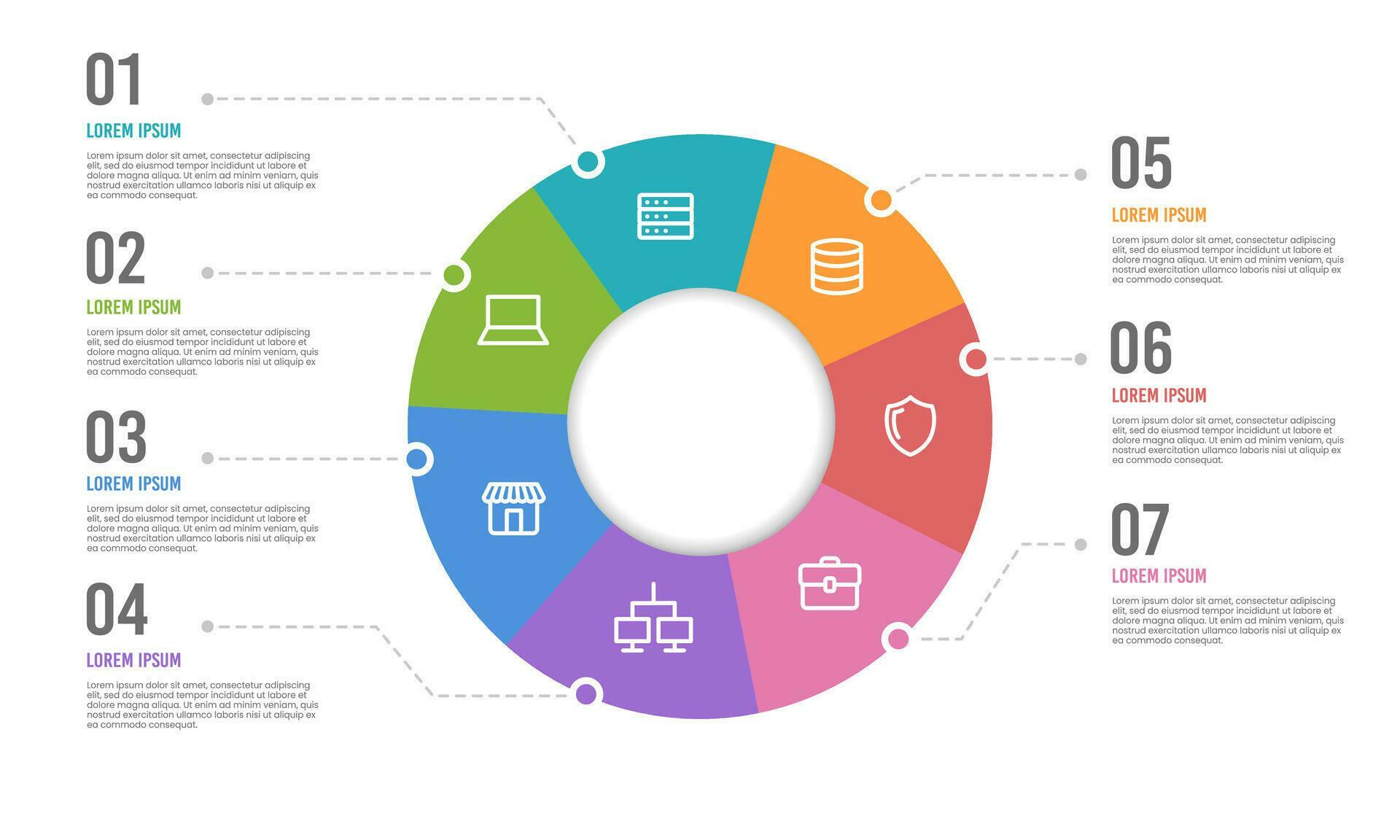 01

LOREM IPSUM

Lorem ipsum dolor sit amet, consectetur adipiscing elit, sed do eiusmod tempor incididunt ut labore et dolore magna aliqua. Ut enim ad minim veniam, quis nostrud exercitation ullamco laboris nisi ut aliquip ex ea commodo consequat.

02

LOREM IPSUM

Lorem ipsum dolor sit amet, consectetur adipiscing elit, sed do eiusmod tempor incididunt ut labore et dolore magna aliqua. Ut enim ad minim veniam, quis nostrud exercitation ullamco laboris nisi ut aliquip ex ea commodo consequat.

03

LOREM IPSUM

Lorem ipsum dolor sit amet, consectetur adipiscing elit, sed do eiusmod tempor incididunt ut labore et dolore magna aliqua. Ut enim ad minim veniam, quis nostrud exercitation ullamco laboris nisi ut aliquip ex ea commodo consequat.

04

LOREM IPSUM

Lorem ipsum dolor sit amet, consectetur adipiscing elit, sed do eiusmod tempor incididunt ut labore et dolore magna aliqua. Ut enim ad minim veniam, quis nostrud exercitation ullamco laboris nisi ut aliquip ex ea commodo consequat.

05

LOREM IPSUM

Lorem ipsum dolor sit amet, consectetur adipiscing elit, sed do eiusmod tempor incididunt ut labore et dolore magna aliqua. Ut enim ad minim veniam, quis nostrud exercitation ullamco laboris nisi ut aliquip ex ea commodo consequat.

06

LOREM IPSUM

Lorem ipsum dolor sit amet, consectetur adipiscing elit, sed do eiusmod tempor incididunt ut labore et dolore magna aliqua. Ut enim ad minim veniam, quis nostrud exercitation ullamco laboris nisi ut aliquip ex ea commodo consequat.

07

LOREM IPSUM

Lorem ipsum dolor sit amet, consectetur adipiscing elit, sed do eiusmod tempor incididunt ut labore et dolore magna aliqua. Ut enim ad minim veniam, quis nostrud exercitation ullamco laboris nisi ut aliquip ex ea commodo consequat.