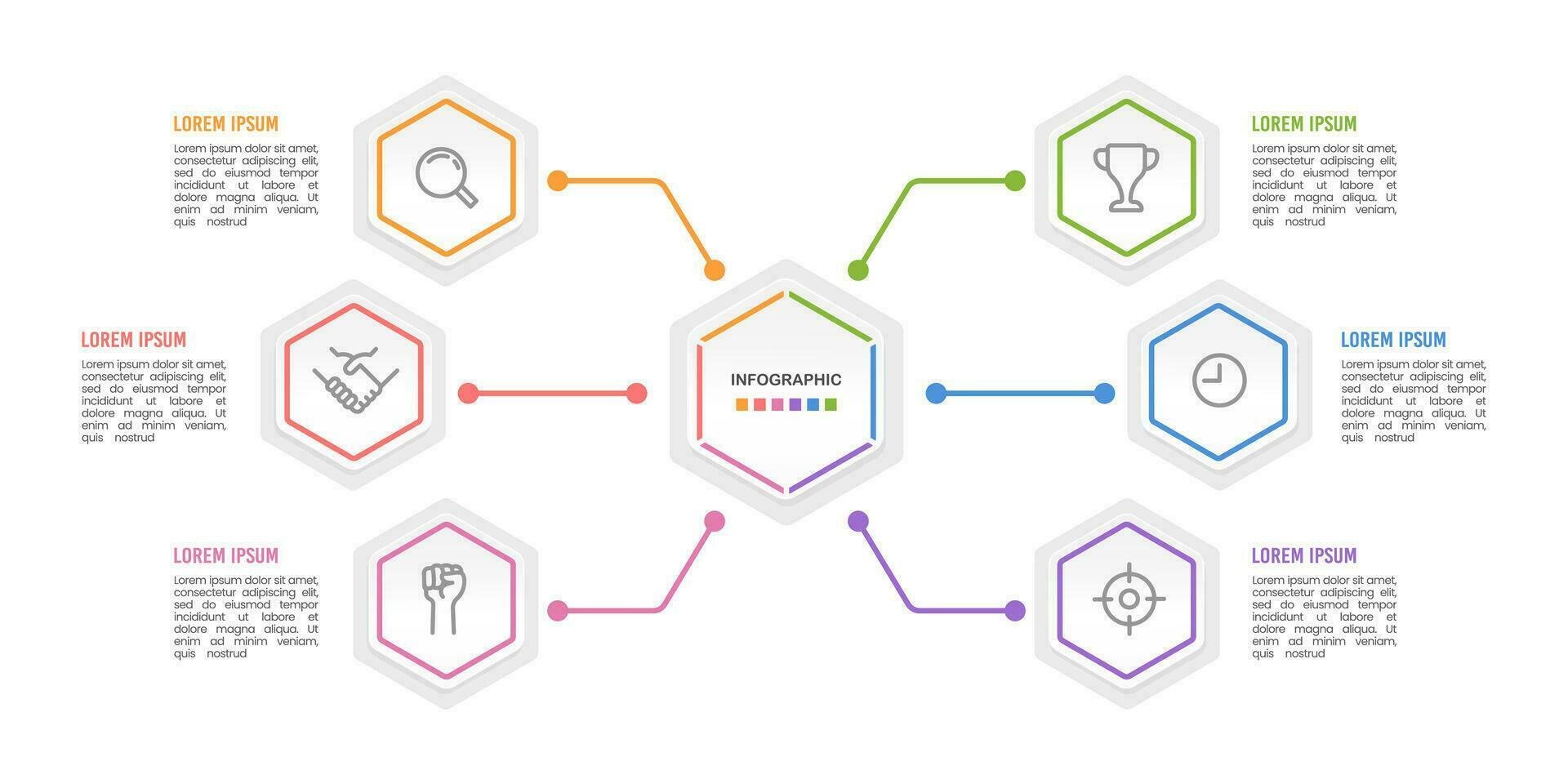 LOREM IPSUM
Lorem ipsum dolor sit amet, consectetur adipiscing elit, sed do eiusmod tempor incididunt ut labore et dolore magna aliqua. Ut enim ad minim veniam, quis nostrud

LOREM IPSUM
Lorem ipsum dolor sit amet, consectetur adipiscing elit, sed do eiusmod tempor incididunt ut labore et dolore magna aliqua. Ut enim ad minim veniam, quis nostrud

LOREM IPSUM
Lorem ipsum dolor sit amet, consectetur adipiscing elit, sed do eiusmod tempor incididunt ut labore et dolore magna aliqua. Ut enim ad minim veniam, quis nostrud

INFOGRAPHIC

LOREM IPSUM
Lorem ipsum dolor sit amet, consectetur adipiscing elit, sed do eiusmod tempor incididunt ut labore et dolore magna aliqua. Ut enim ad minim veniam, quis nostrud

LOREM IPSUM
Lorem ipsum dolor sit amet, consectetur adipiscing elit, sed do eiusmod tempor incididunt ut labore et dolore magna aliqua. Ut enim ad minim veniam, quis nostrud

LOREM IPSUM
Lorem ipsum dolor sit amet, consectetur adipiscing elit, sed do eiusmod tempor incididunt ut labore et dolore magna aliqua. Ut enim ad minim veniam, quis nostrud