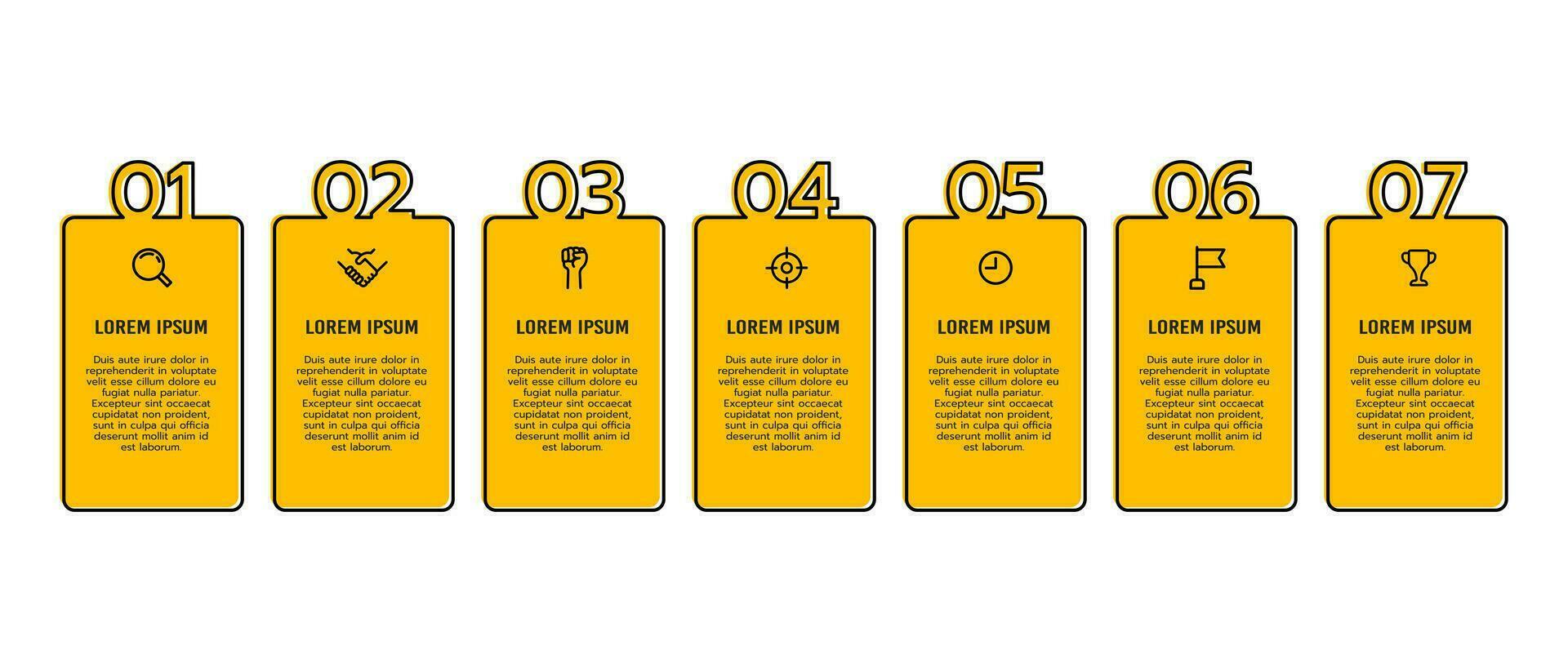 01

LOREM IPSUM

Duis aute irure dolor in reprehenderit in voluptate velit esse cillum dolore eu fugiat nulla pariatur. Excepteur sint occaecat cupidatat non proident, sunt in culpa qui officia deserunt mollit anim id est laborum.

02

LOREM IPSUM

Duis aute irure dolor in reprehenderit in voluptate velit esse cillum dolore eu fugiat nulla pariatur. Excepteur sint occaecat cupidatat non proident, sunt in culpa qui officia deserunt mollit anim id est laborum.

03

LOREM IPSUM

Duis aute irure dolor in reprehenderit in voluptate velit esse cillum dolore eu fugiat nulla pariatur. Excepteur sint occaecat cupidatat non proident, sunt in culpa qui officia deserunt mollit anim id est laborum.

04

LOREM IPSUM

Duis aute irure dolor in reprehenderit in voluptate velit esse cillum dolore eu fugiat nulla pariatur. Excepteur sint occaecat cupidatat non proident, sunt in culpa qui officia deserunt mollit anim id est laborum.

05

LOREM IPSUM

Duis aute irure dolor in reprehenderit in voluptate velit esse cillum dolore eu fugiat nulla pariatur. Excepteur sint occaecat cupidatat non proident, sunt in culpa qui officia deserunt mollit anim id est laborum.

06

LOREM IPSUM

Duis aute irure dolor in reprehenderit in voluptate velit esse cillum dolore eu fugiat nulla pariatur. Excepteur sint occaecat cupidatat non proident, sunt in culpa qui officia deserunt mollit anim id est laborum.

07

LOREM IPSUM

Duis aute irure dolor in reprehenderit in voluptate velit esse cillum dolore eu fugiat nulla pariatur. Excepteur sint occaecat cupidatat non proident, sunt in culpa qui officia deserunt mollit anim id est laborum.