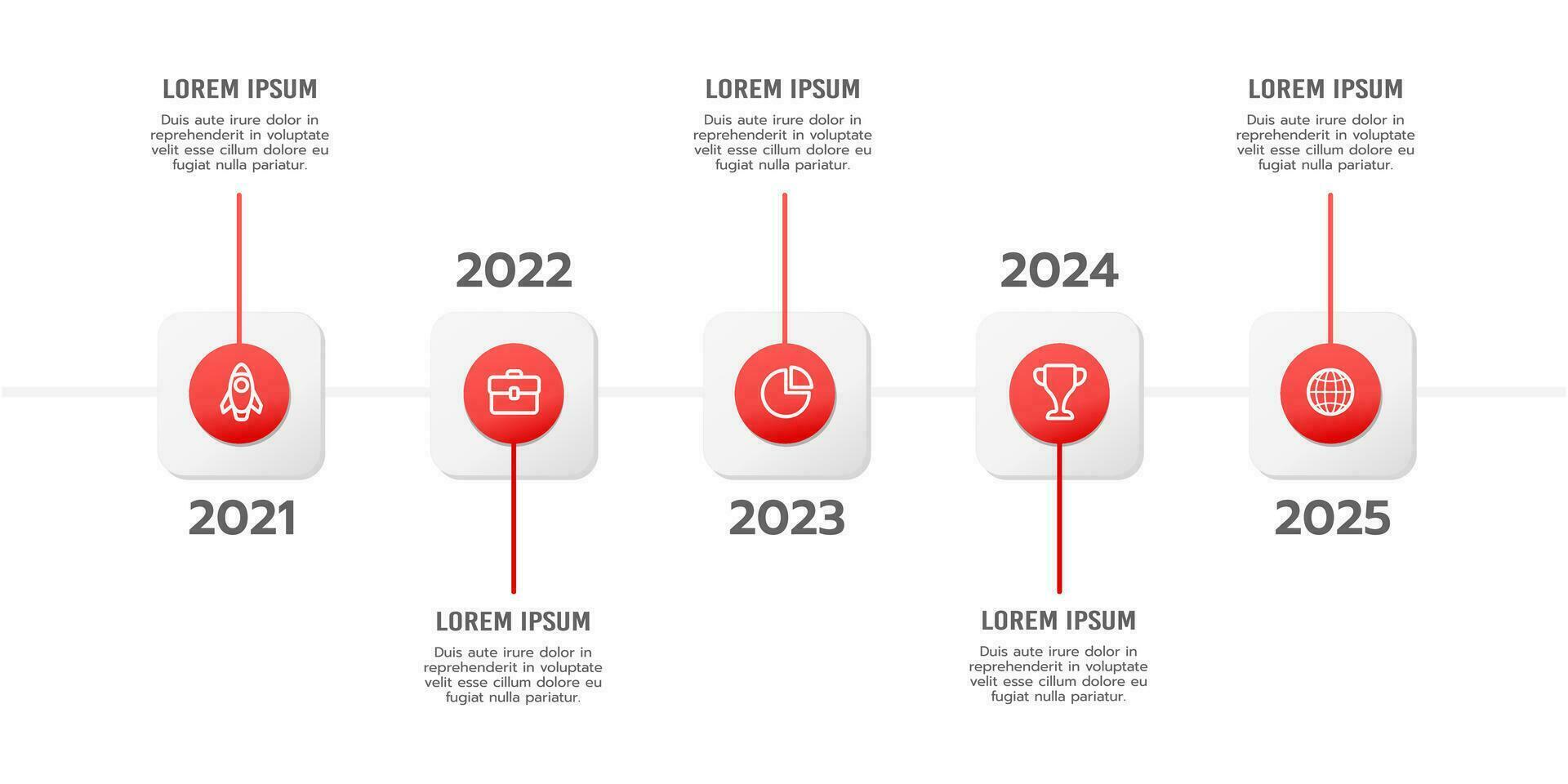 LOREM IPSUM
Duis aute irure dolor in reprehenderit in voluptate velit esse cillum dolore eu fugiat nulla pariatur.

2021

2022

LOREM IPSUM
Duis aute irure dolor in reprehenderit in voluptate velit esse cillum dolore eu fugiat nulla pariatur.

LOREM IPSUM
Duis aute irure dolor in reprehenderit in voluptate velit esse cillum dolore eu fugiat nulla pariatur.

2023

2024

LOREM IPSUM
Duis aute irure dolor in reprehenderit in voluptate velit esse cillum dolore eu fugiat nulla pariatur.

LOREM IPSUM
Duis aute irure dolor in reprehenderit in voluptate velit esse cillum dolore eu fugiat nulla pariatur.

2025