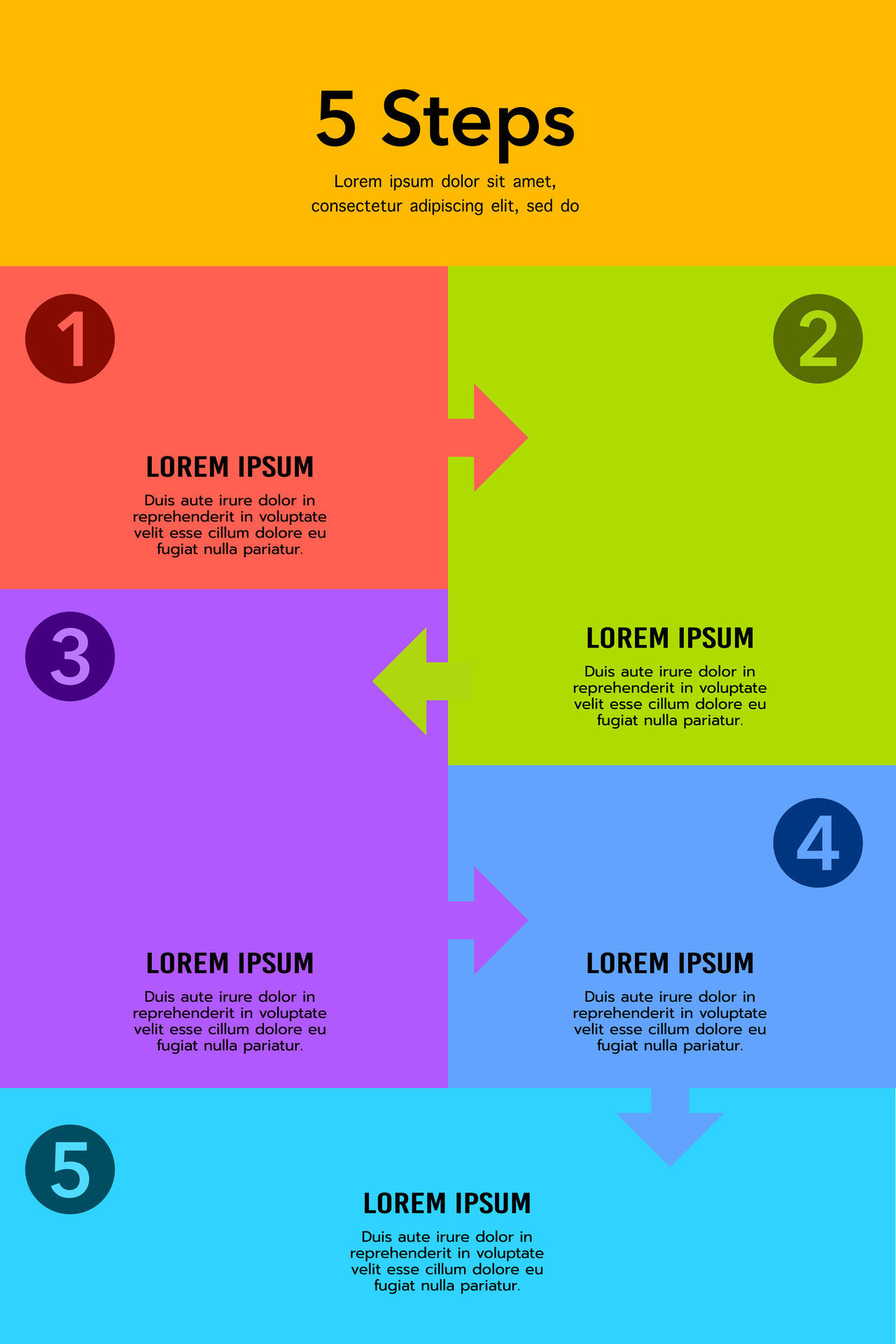 5 Steps

Lorem ipsum dolor sit amet, consectetur adipiscing elit, sed do

1

LOREM IPSUM

Duis aute irure dolor in reprehenderit in voluptate velit esse cillum dolore eu fugiat nulla pariatur.

2

LOREM IPSUM

Duis aute irure dolor in reprehenderit in voluptate velit esse cillum dolore eu fugiat nulla pariatur.

3

LOREM IPSUM

Duis aute irure dolor in reprehenderit in voluptate velit esse cillum dolore eu fugiat nulla pariatur.

4

LOREM IPSUM

Duis aute irure dolor in reprehenderit in voluptate velit esse cillum dolore eu fugiat nulla pariatur.

5

LOREM IPSUM

Duis aute irure dolor in reprehenderit in voluptate velit esse cillum dolore eu fugiat nulla pariatur.