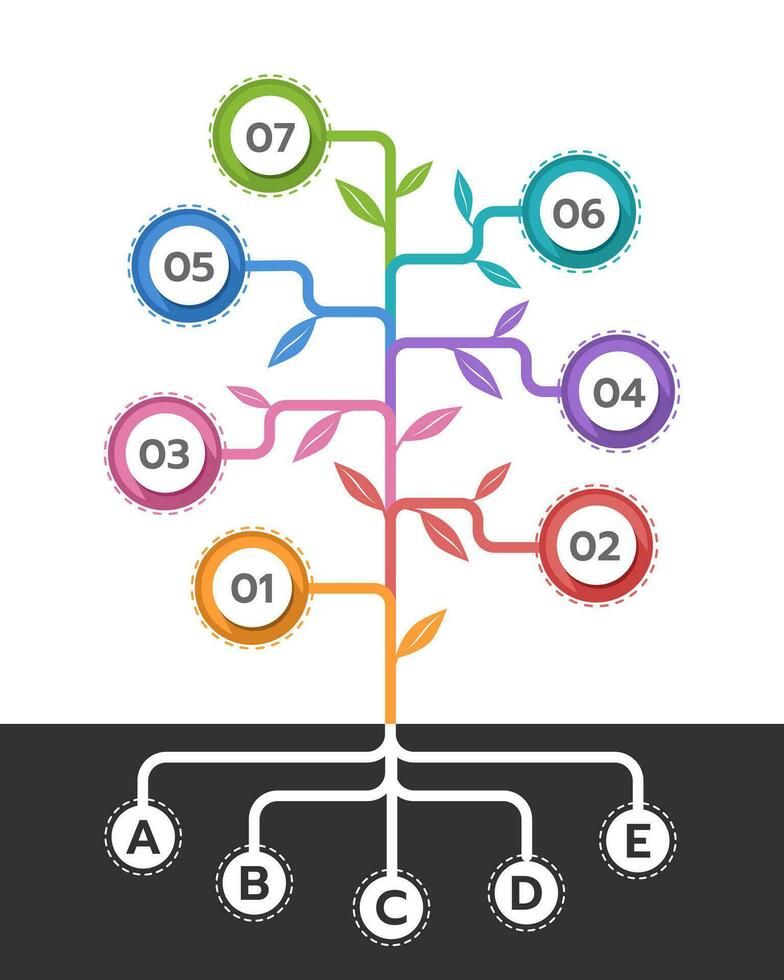 07
06
05
04
03
02
01
A
B
C
D
E